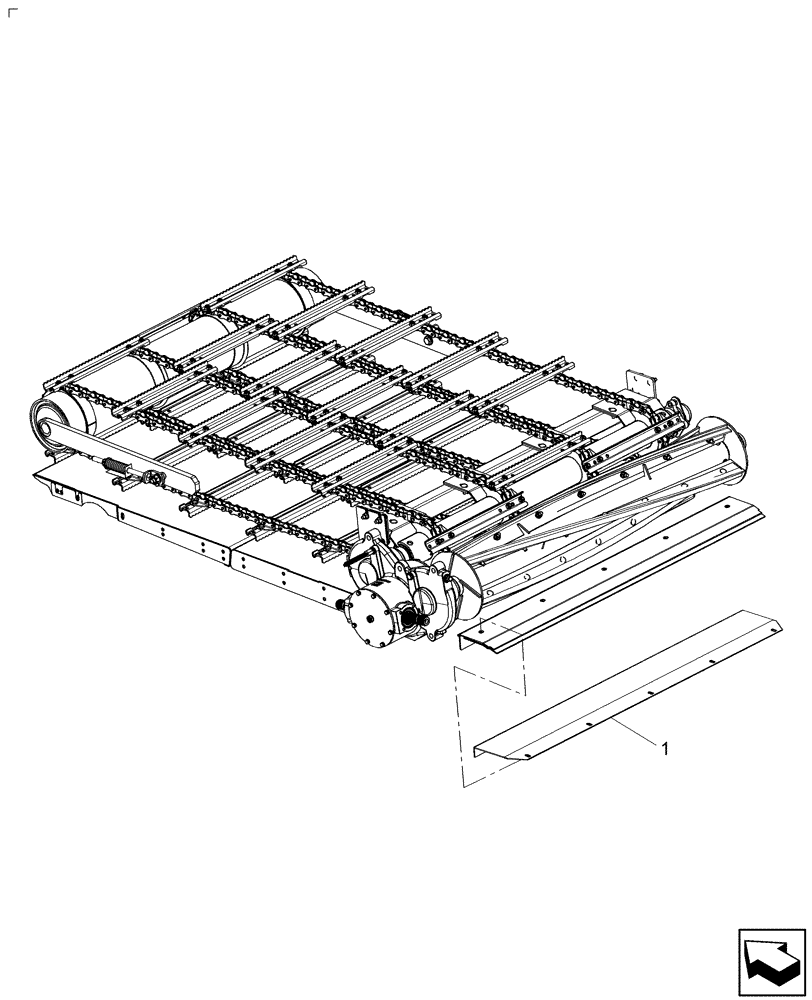 1