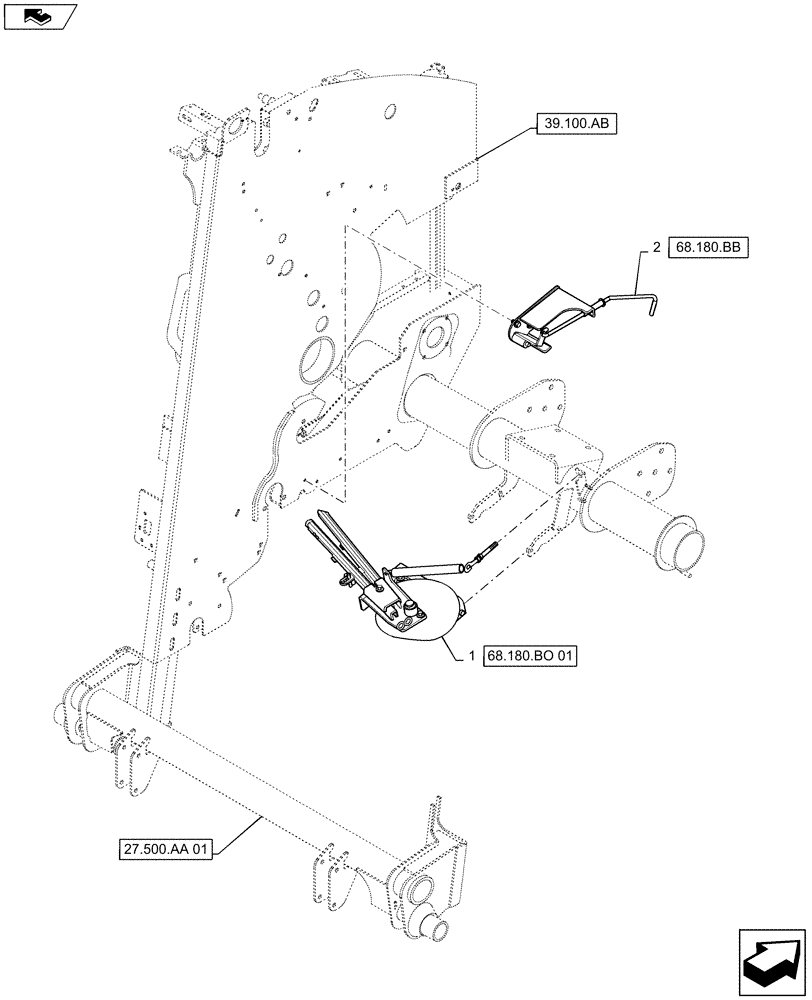 39.100.AB

2 68.180.BB

1 68.180.BO 01

27.500.AA 01