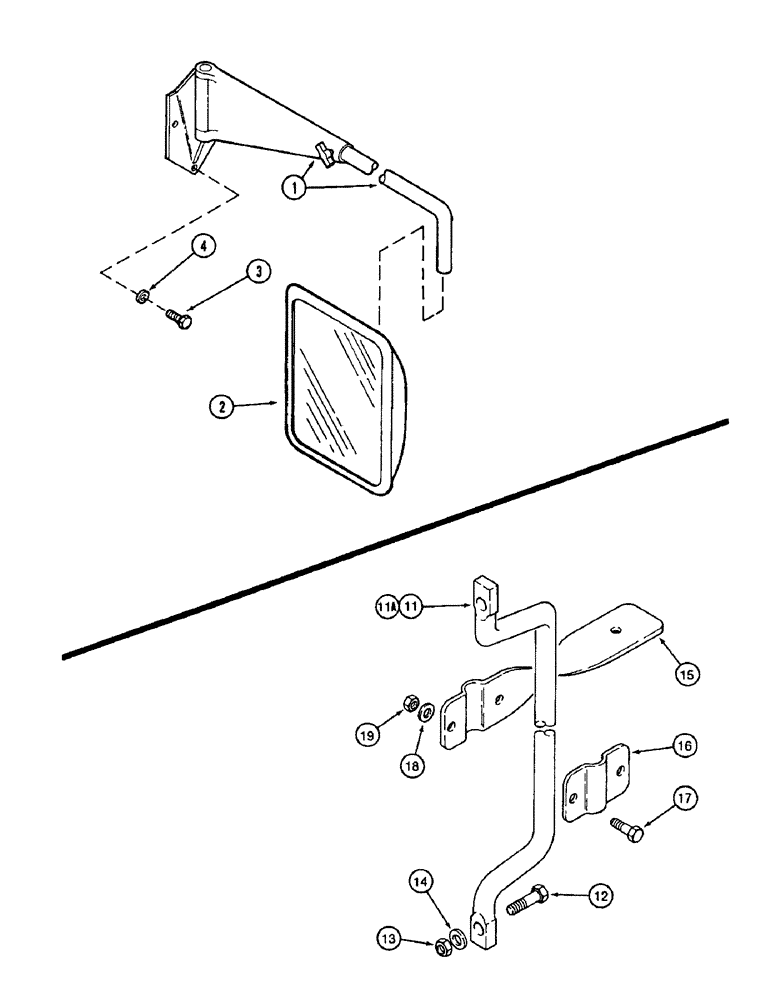 1
4
3
2
11A
11
15
19
18
16
17
14
12
13