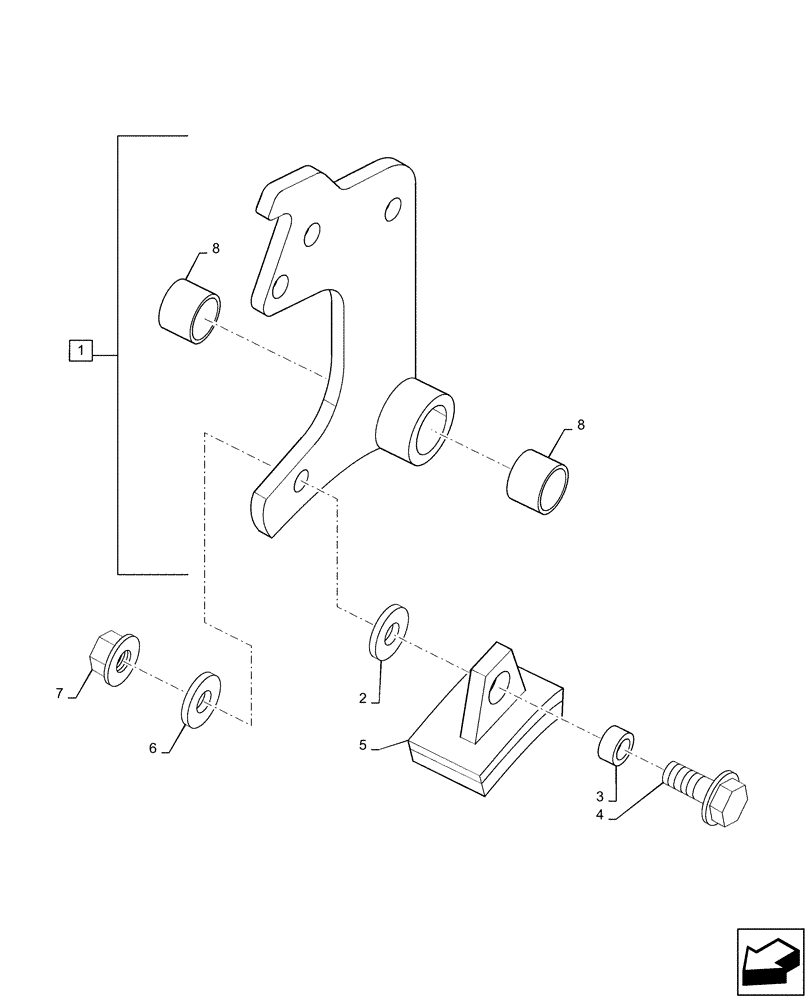 8
1
8
7
6
2
5
3
4