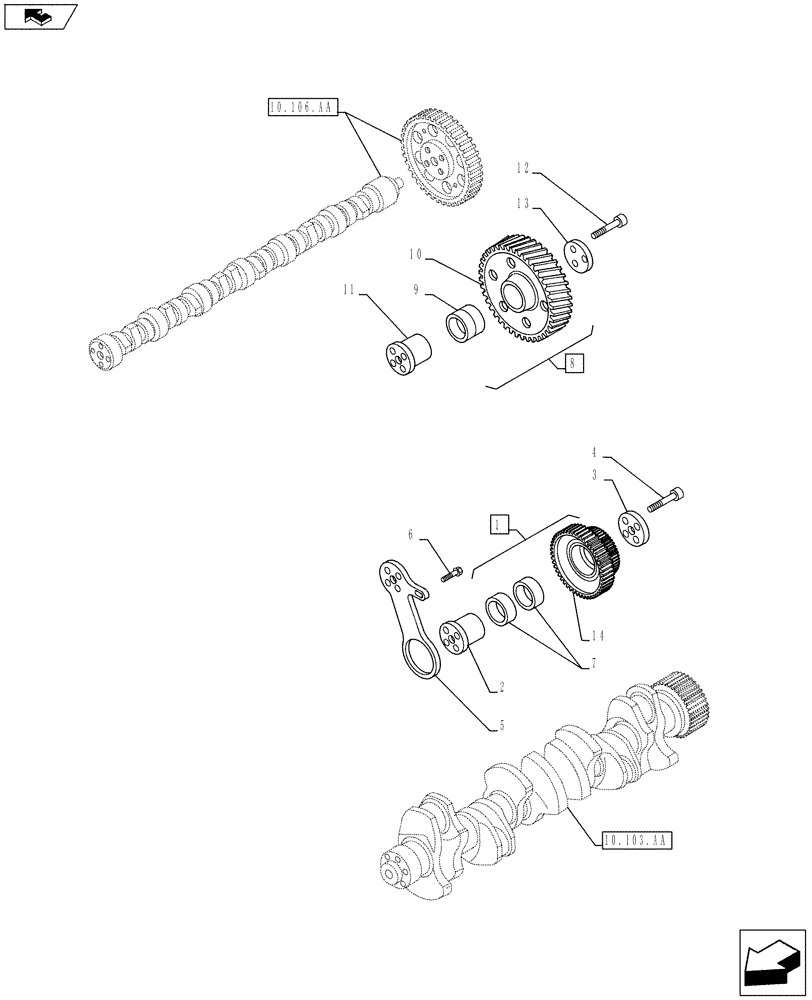 10.106.AA
12
13
10
11
9
8
4
3
1
6
14
7
2
5
10.103.AA