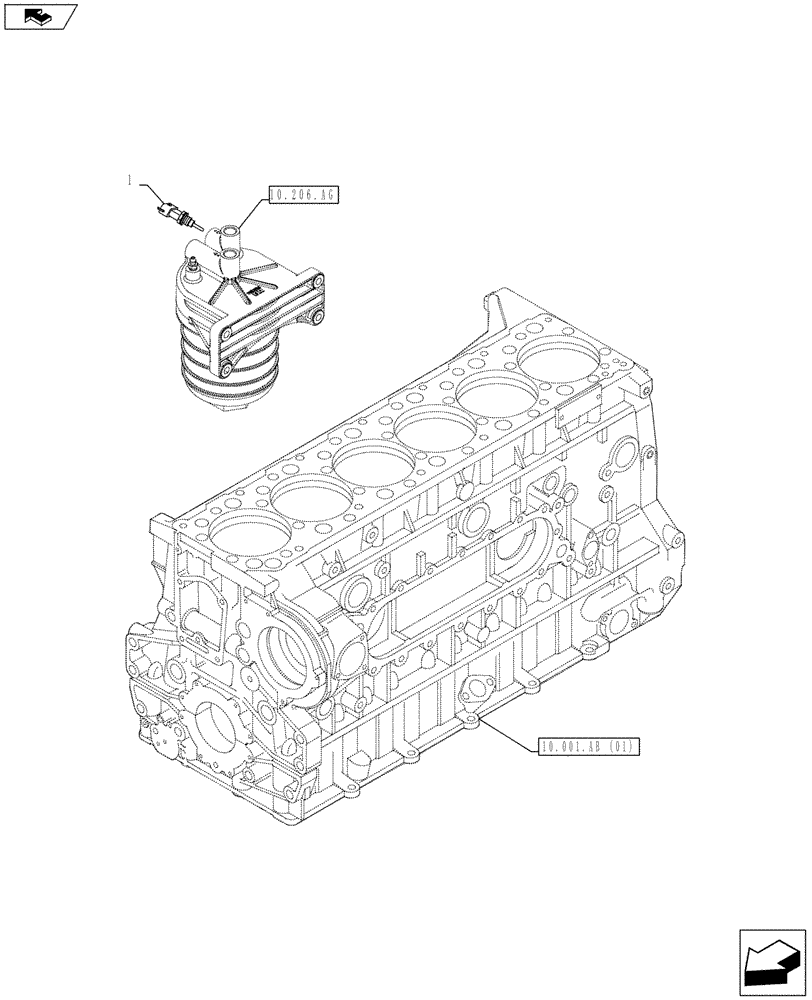 1

10.206.AG

10.001.AB (01)