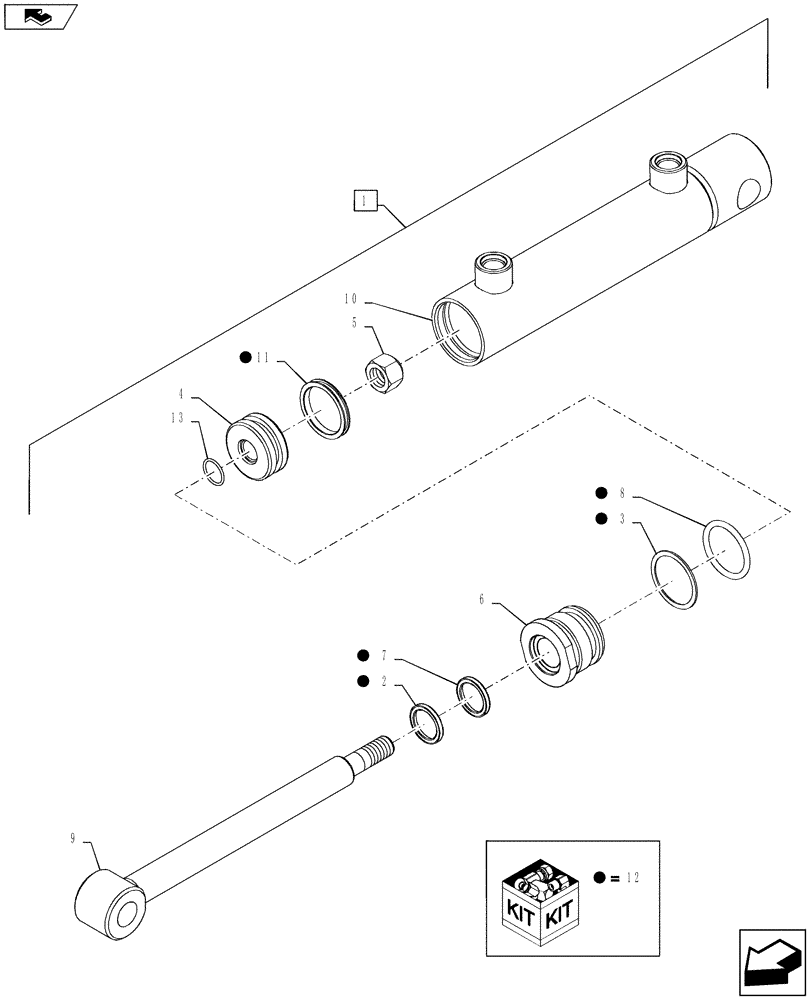 1

10

5

● 11

4

13

● 8

● 3

6

● 7

● 2

9

KIT KIT

● = 12