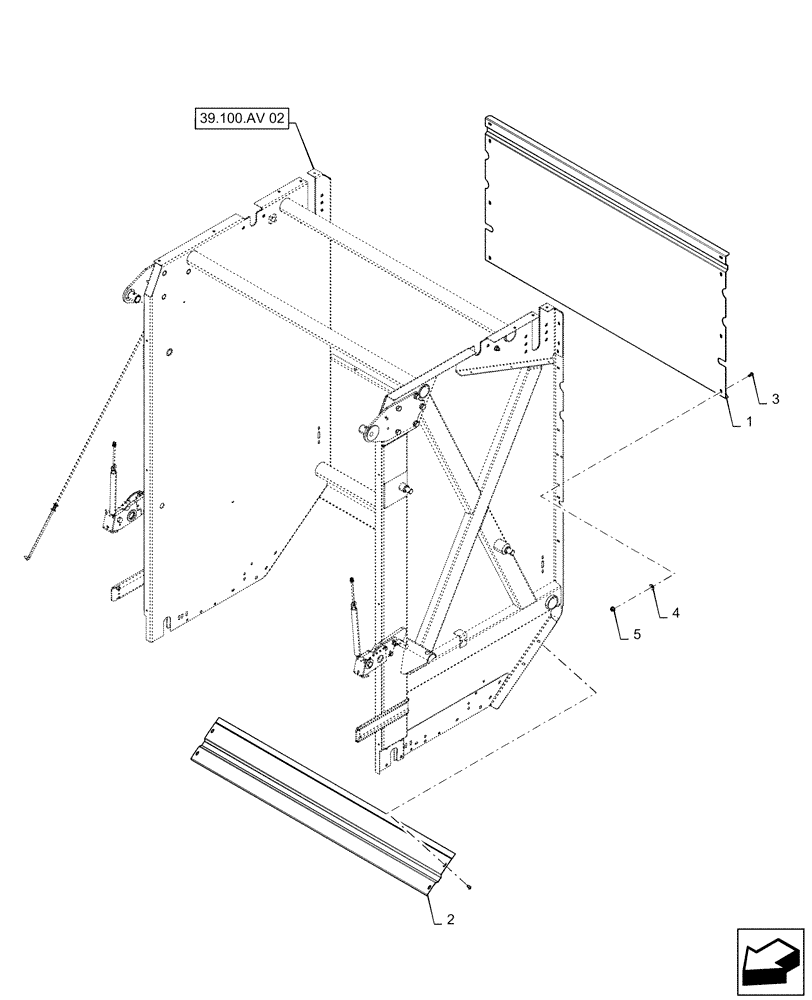 39.100.AV 02

3

1

4

5

2