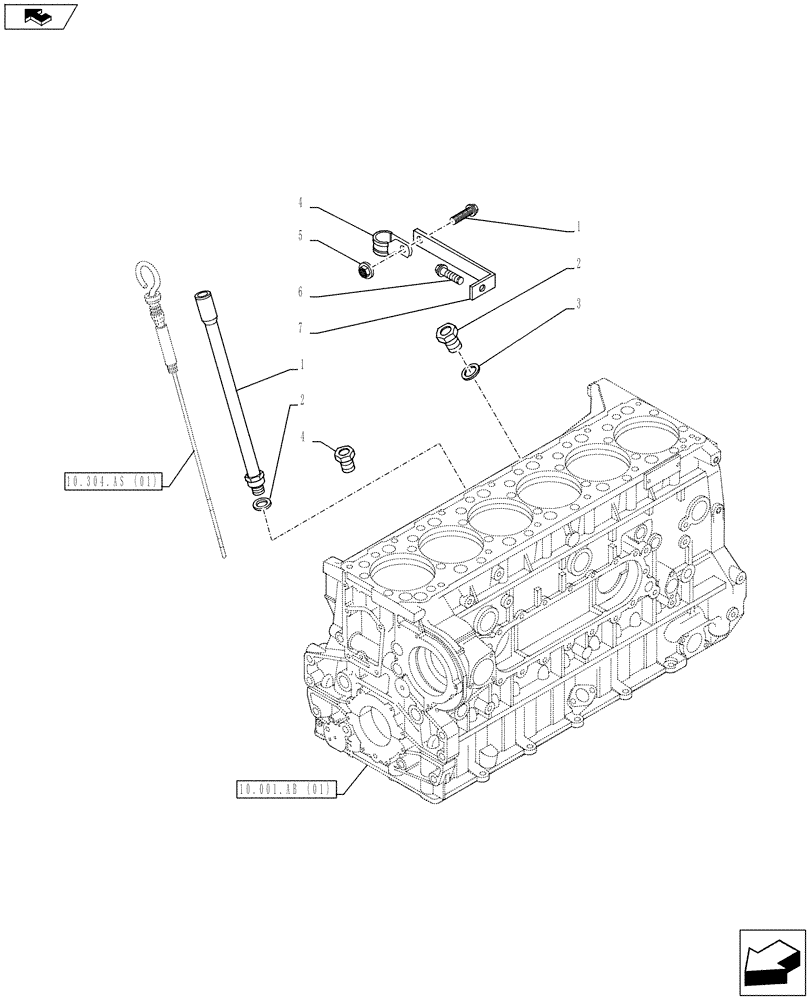 4
5
6
7
1
2
3
1
2
4
10.304.AS (01)
10.001.AB (01)