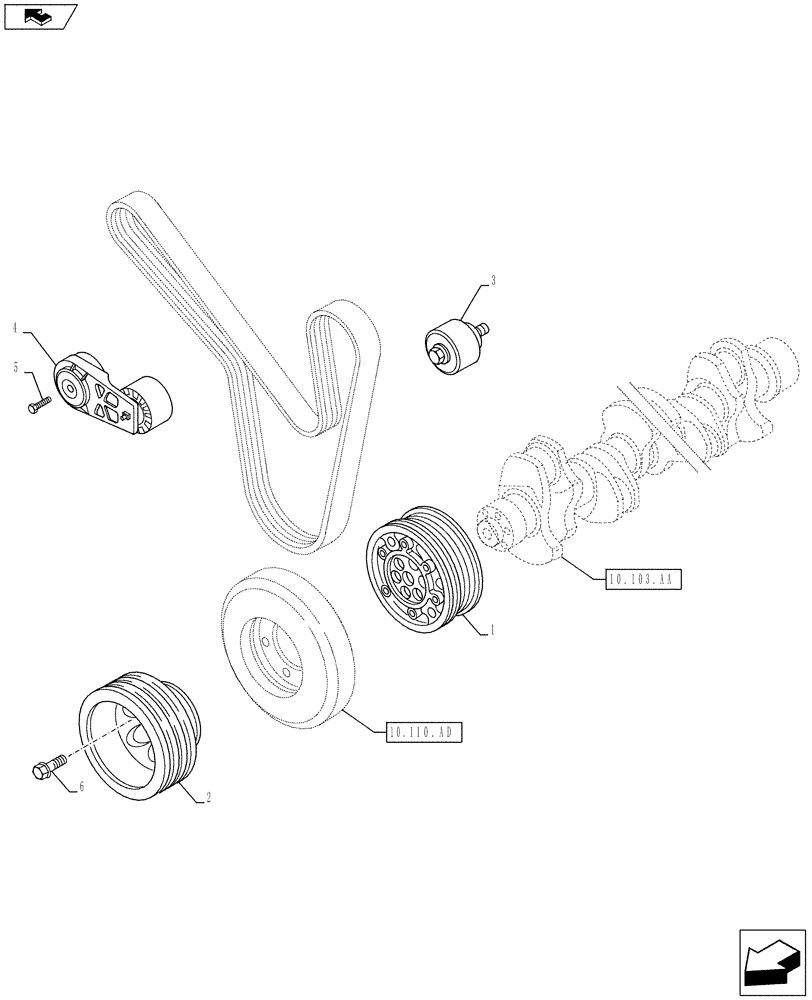 3
4
5
10.103.AA
1
10.110.AD
6
2