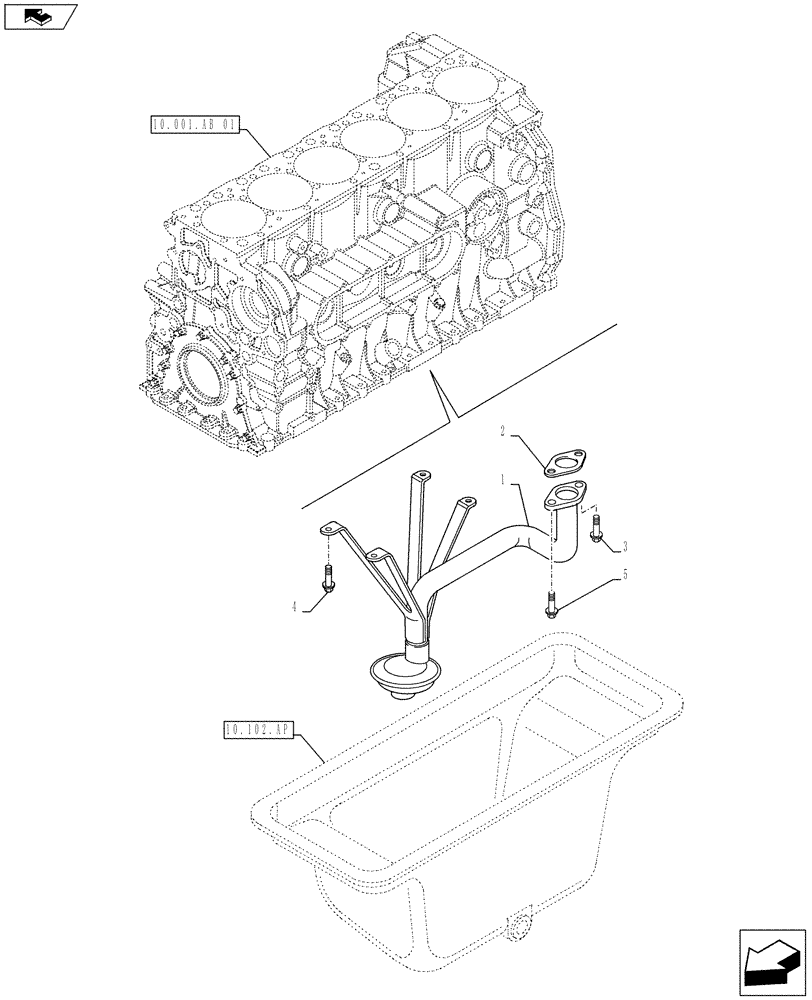 10.001.AB 01

2

1

3

5

4

10.102.AP