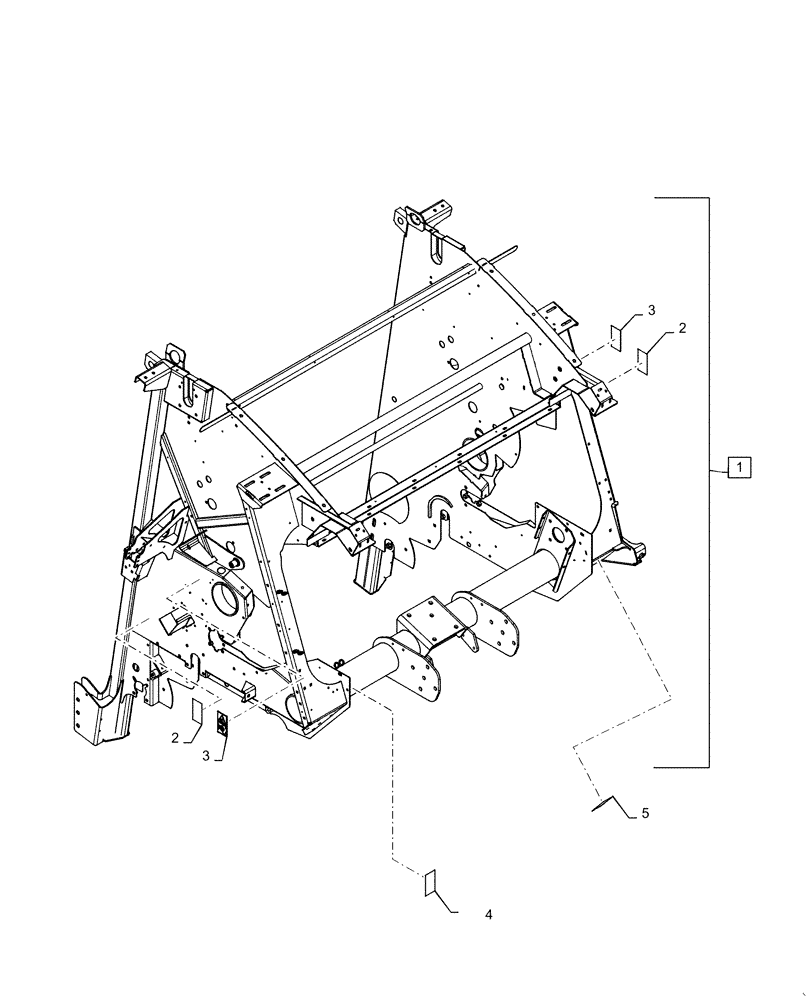 3
2
1
2
3
5
4