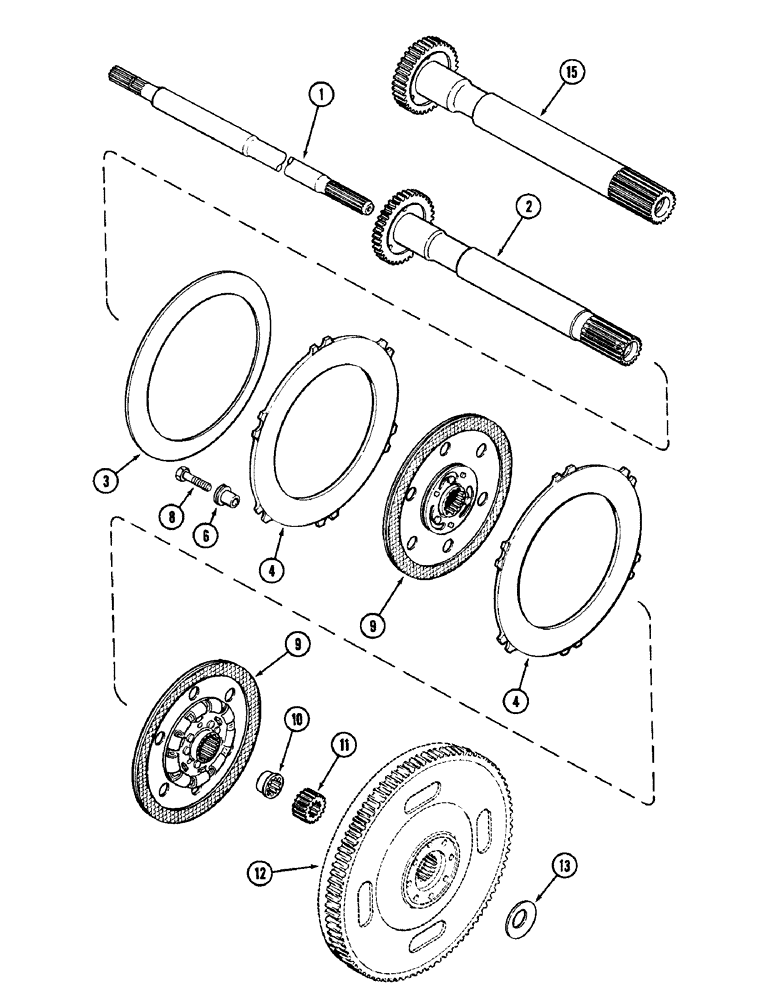 1
15
2
3
8
6
4
9
4
9
10
11
12
13