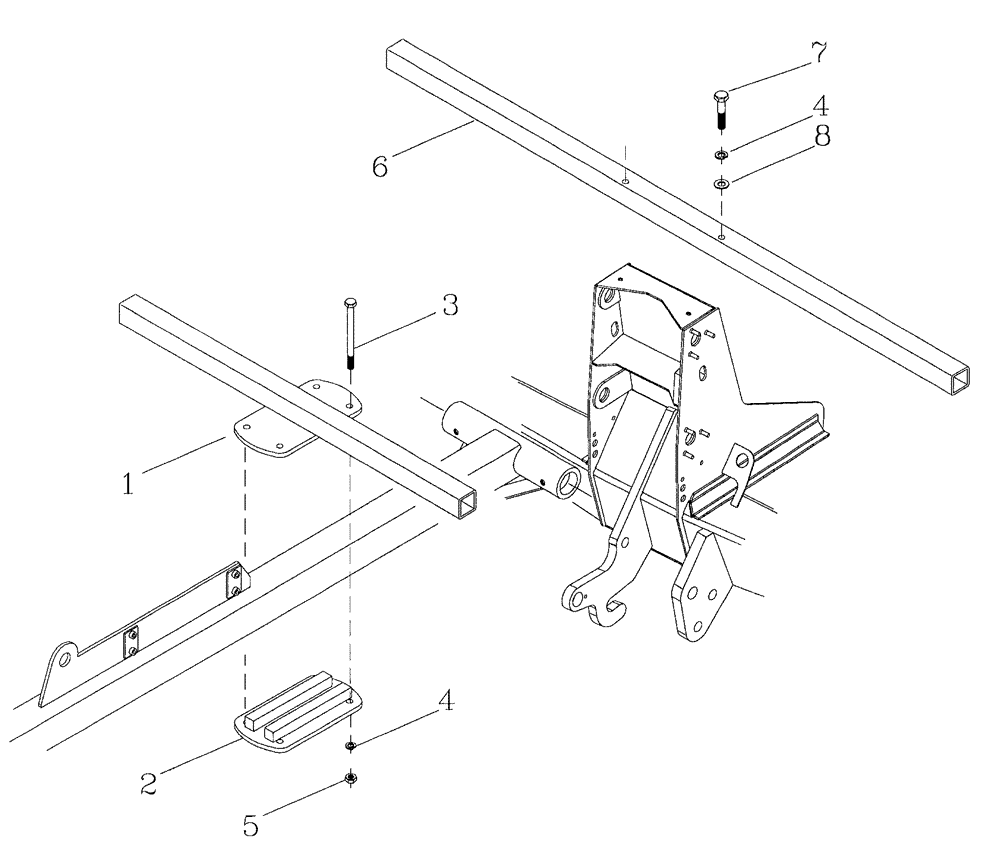 7
4
8
6
3
1
4
2
5