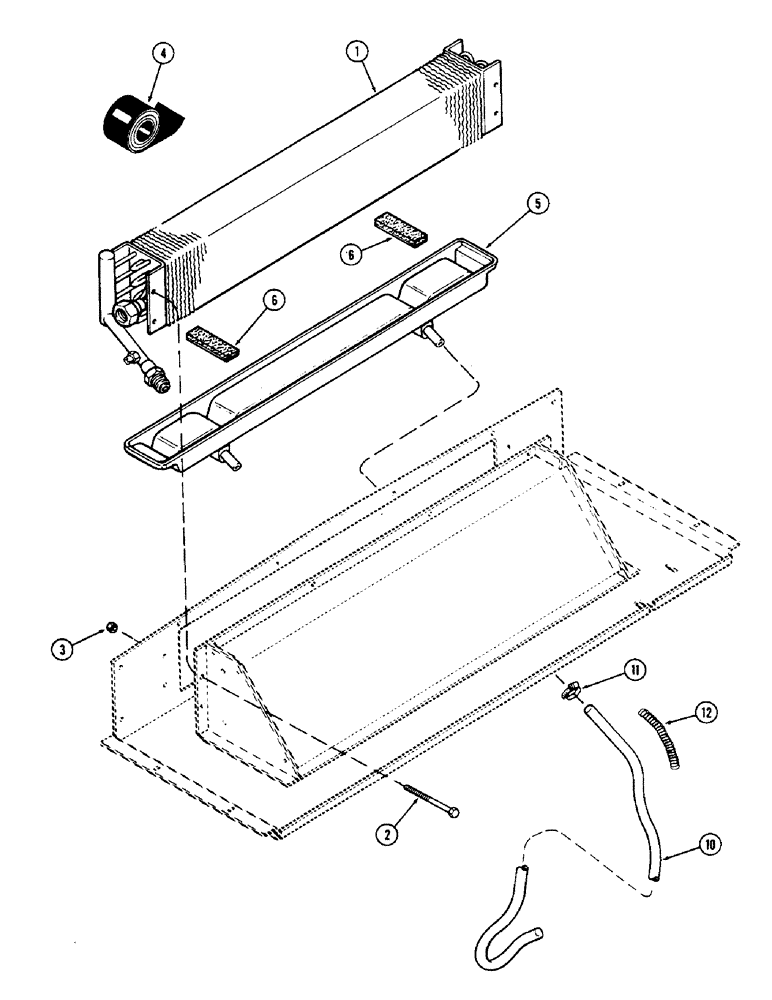 4
1
5
6
6
3
11
12
2
10