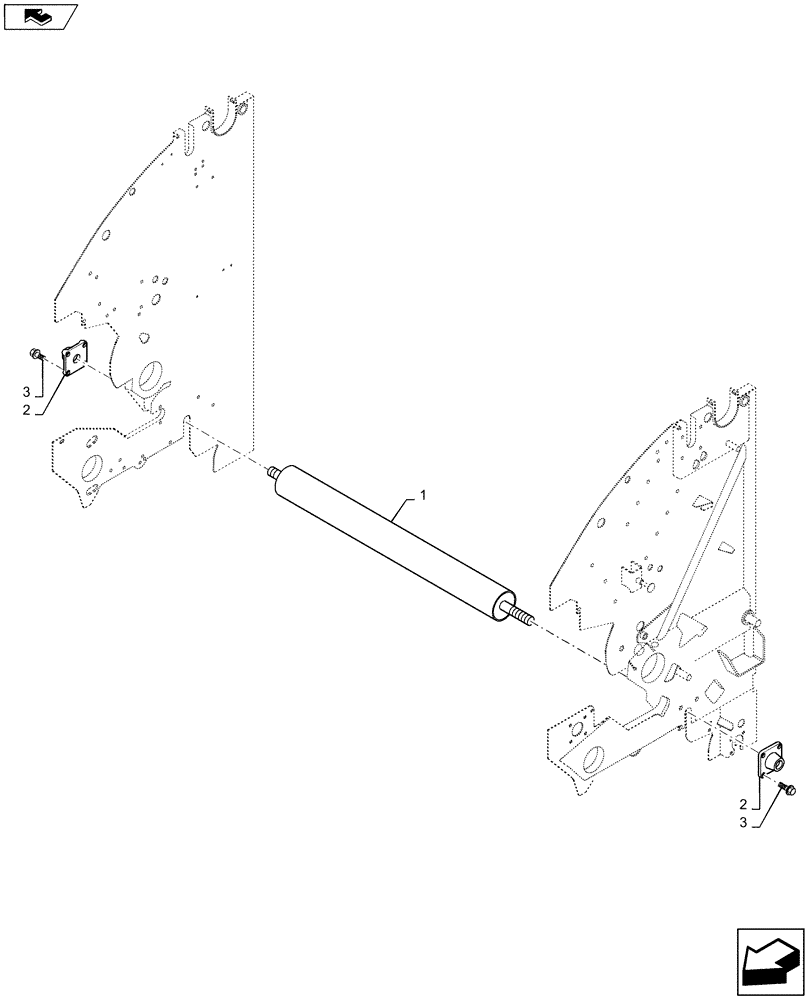 3
2
1
2
3