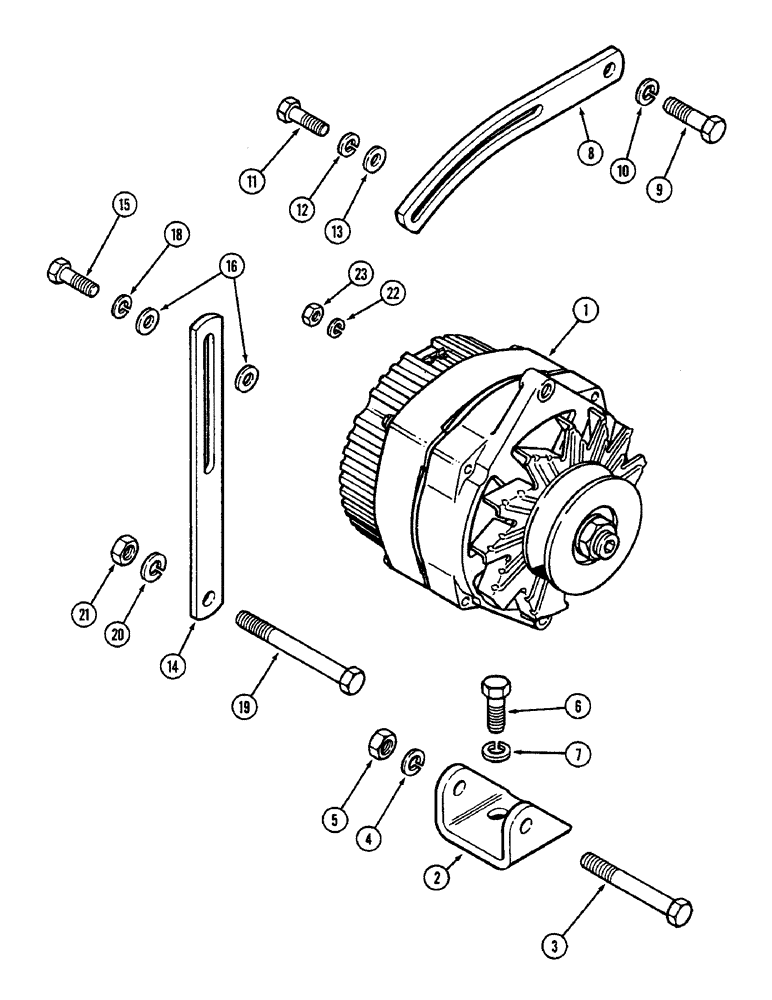 8
10
9
11
12
13
15
18
16
23
22
1
21
20
14
19
6
7
5
4
2
3