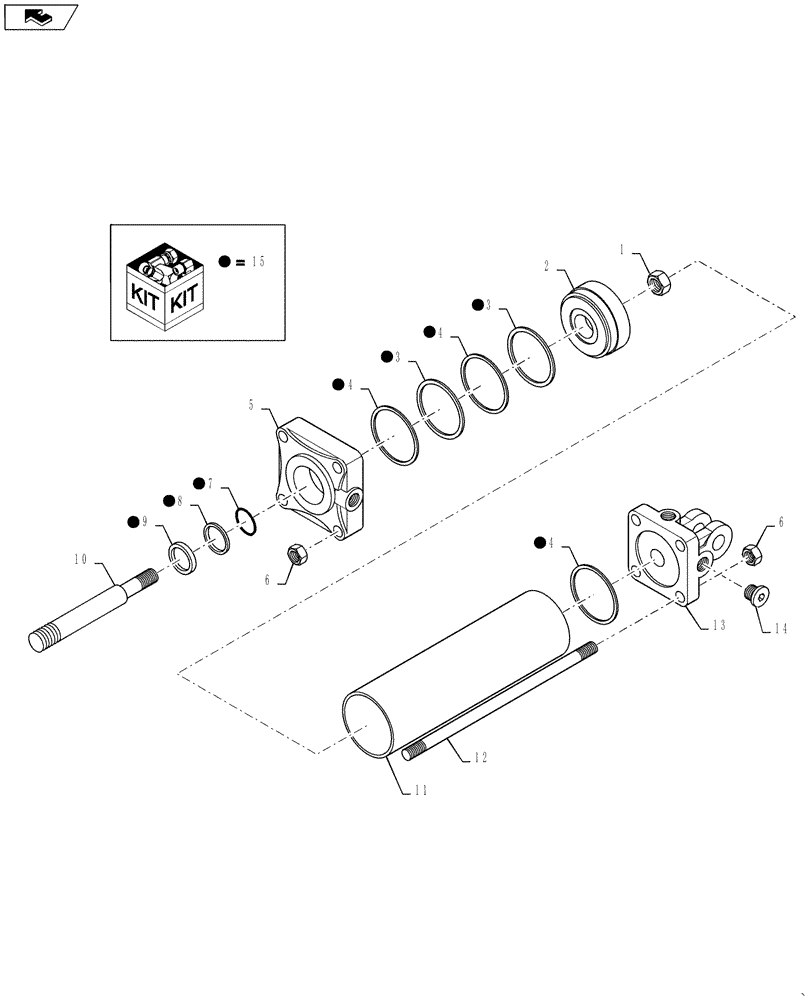 KIT KIT
● = 15

1
2
● 3
● 4
● 3
● 4
5
● 7
● 8
● 9
10
6
● 4
6
13
14
12
11