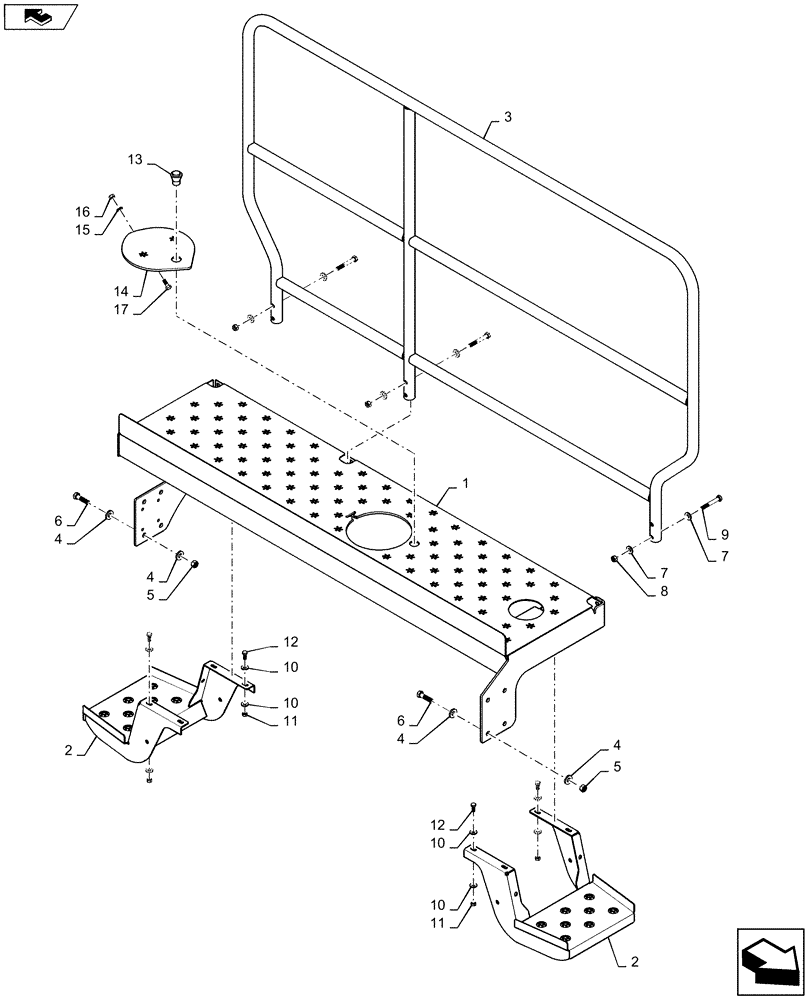 3
13
16
15
14
17
1
6
4
4
5
9
7
7
8
12
10
10
11
2
6
4
4
5
12
10
10
11
2