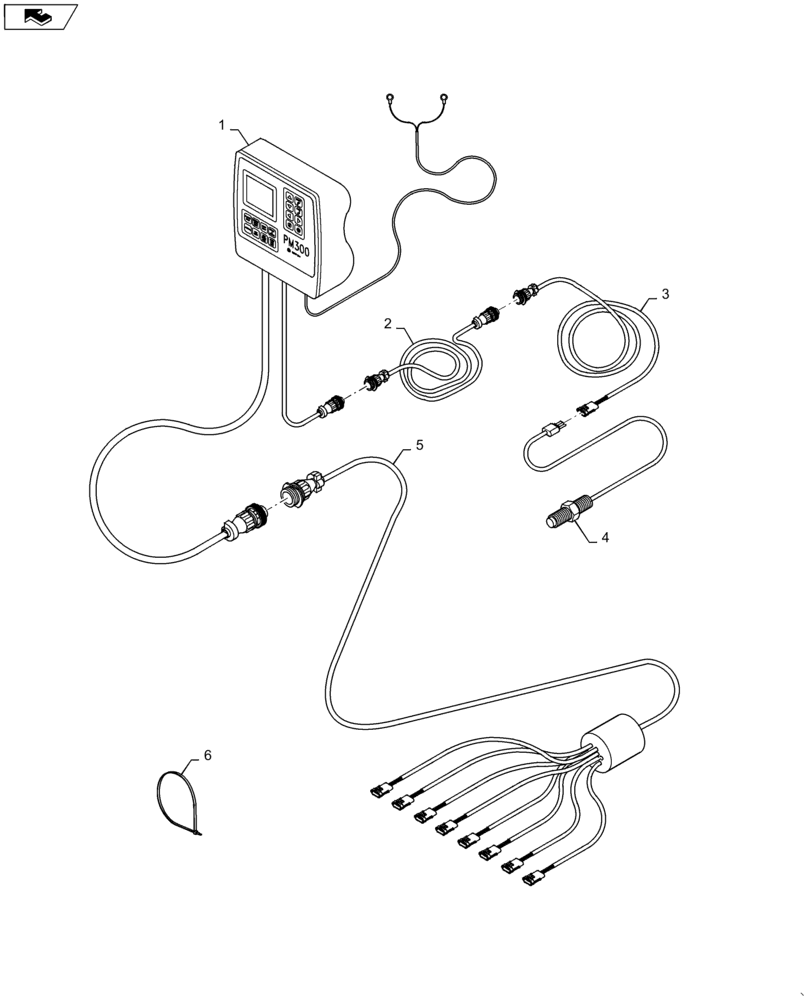 1
PM300
2
3
5
4
6