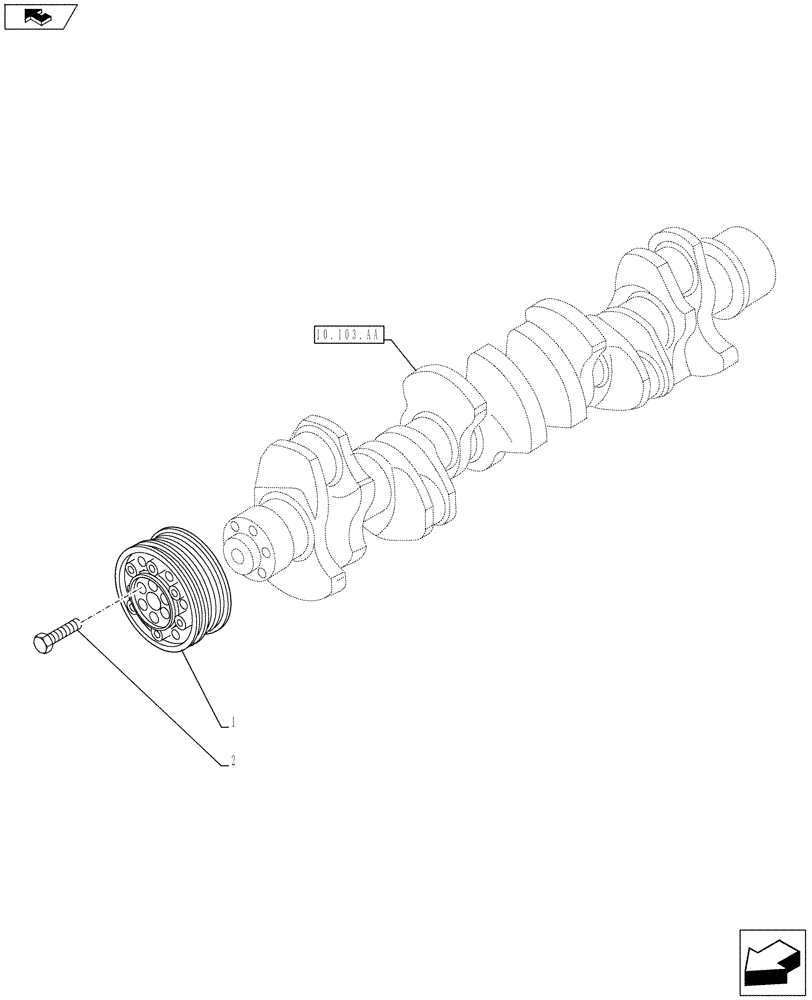 10.103.AA

1

2