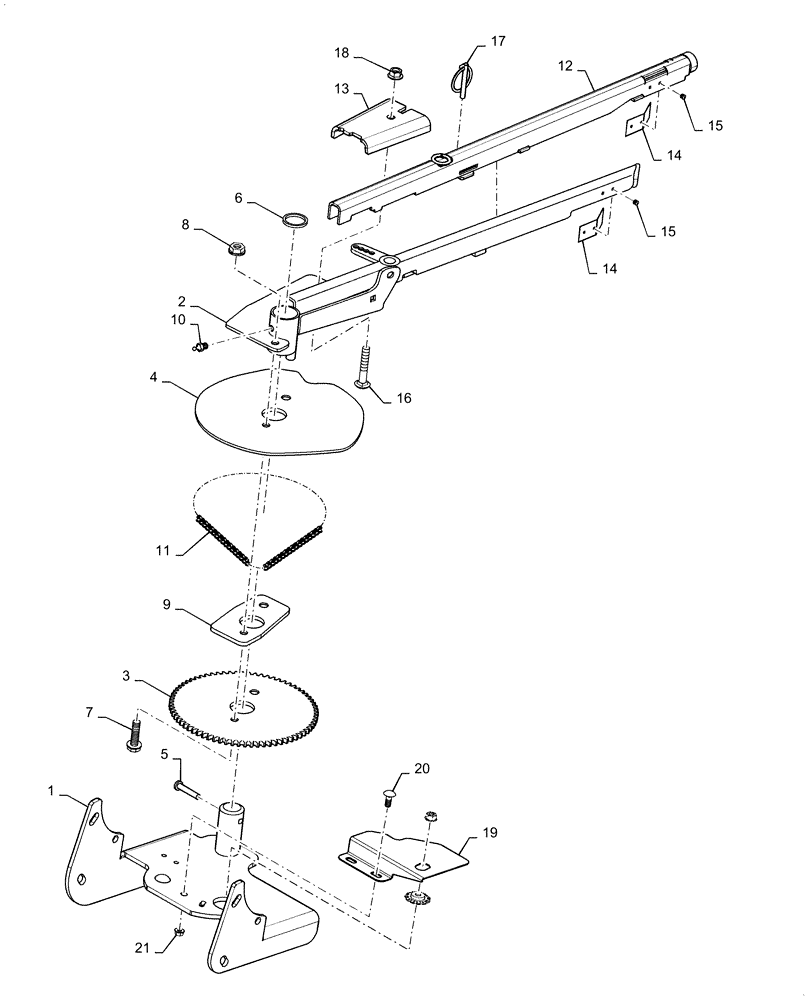 18
17
12
13
15
14
6
8
15
14
2
10
4
16
11
9
3
7
5
20
1
19
21