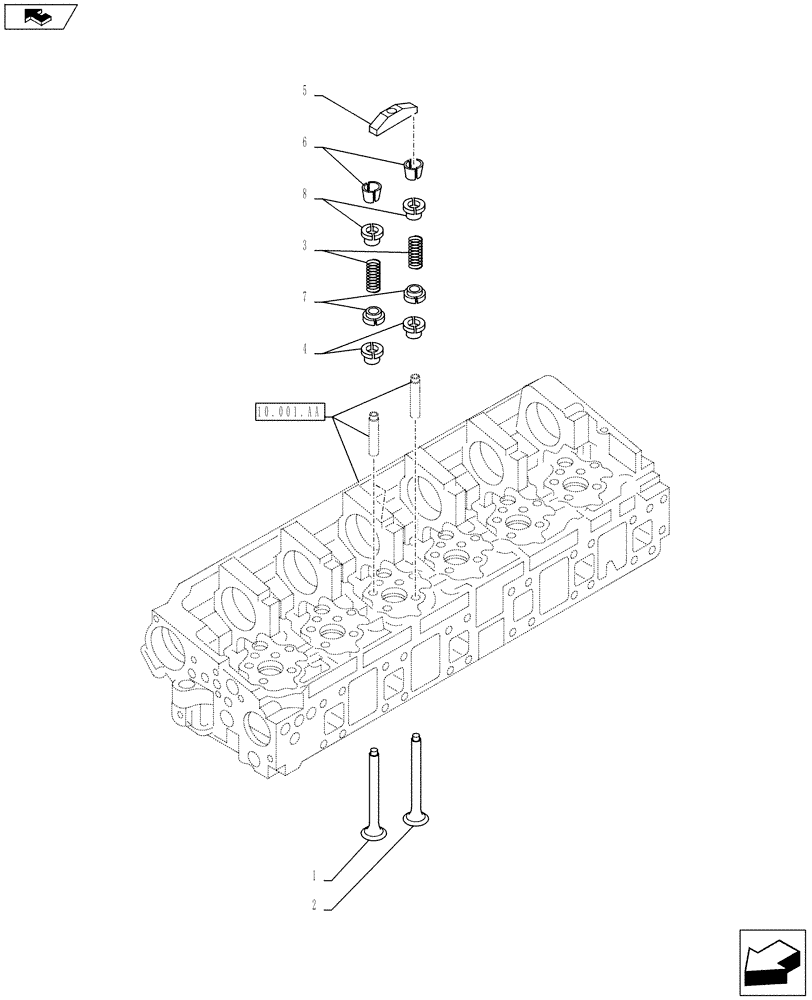 5
6
8
3
7
4
10.001.AA
1
2