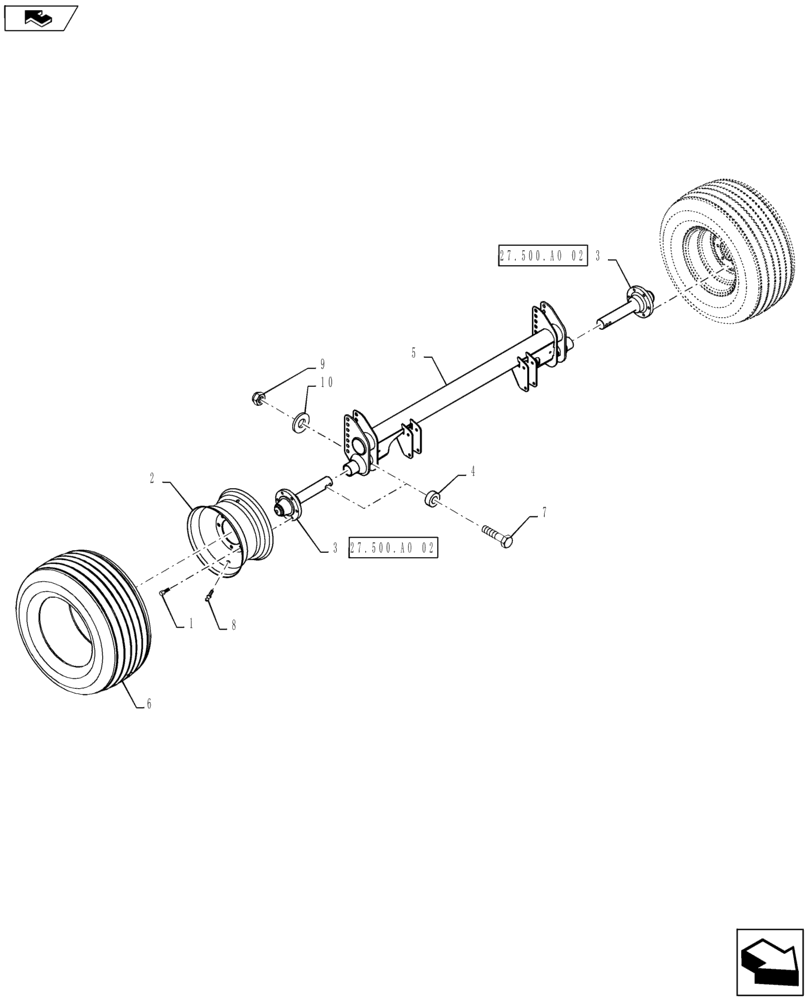 27.500.A0 02
3
5
9
10
2
4
7
3
27.500.A0 02
1
8
6