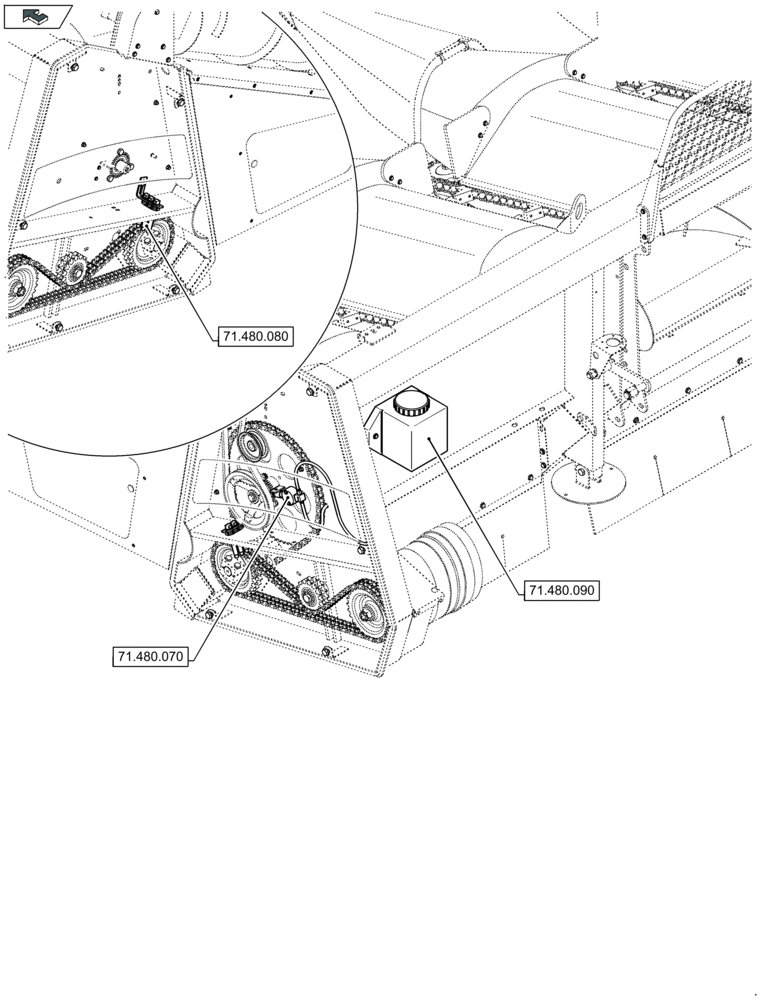 71.480.080

71.480.090

71.480.070