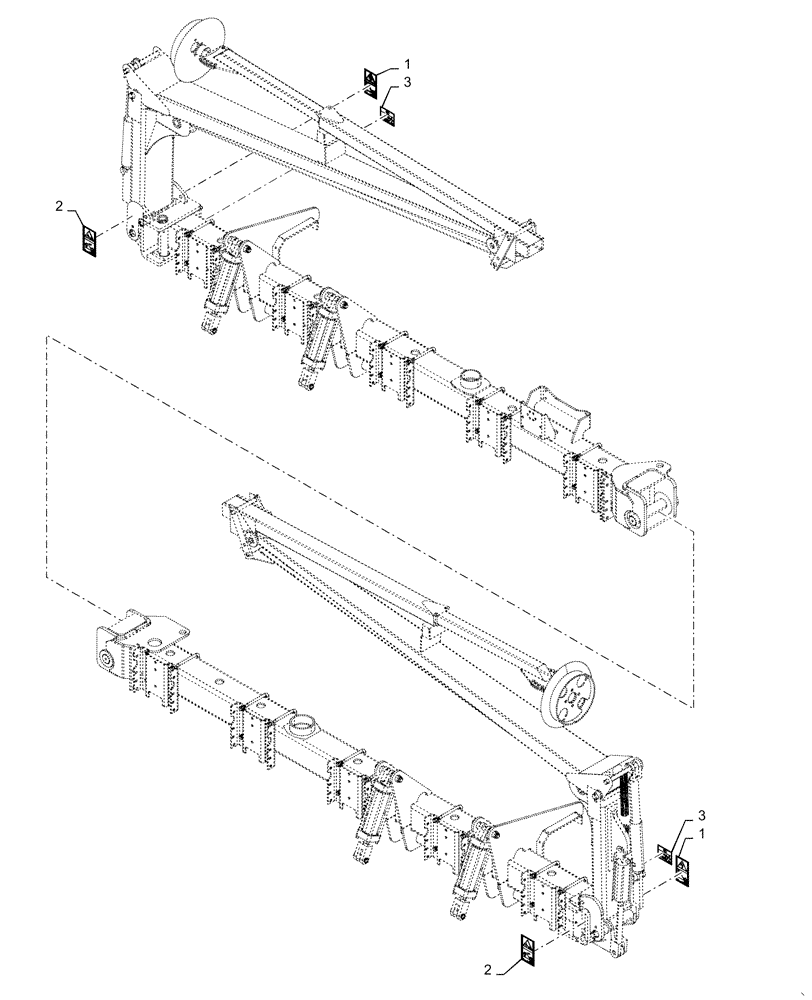 1
3
2
3
1
2