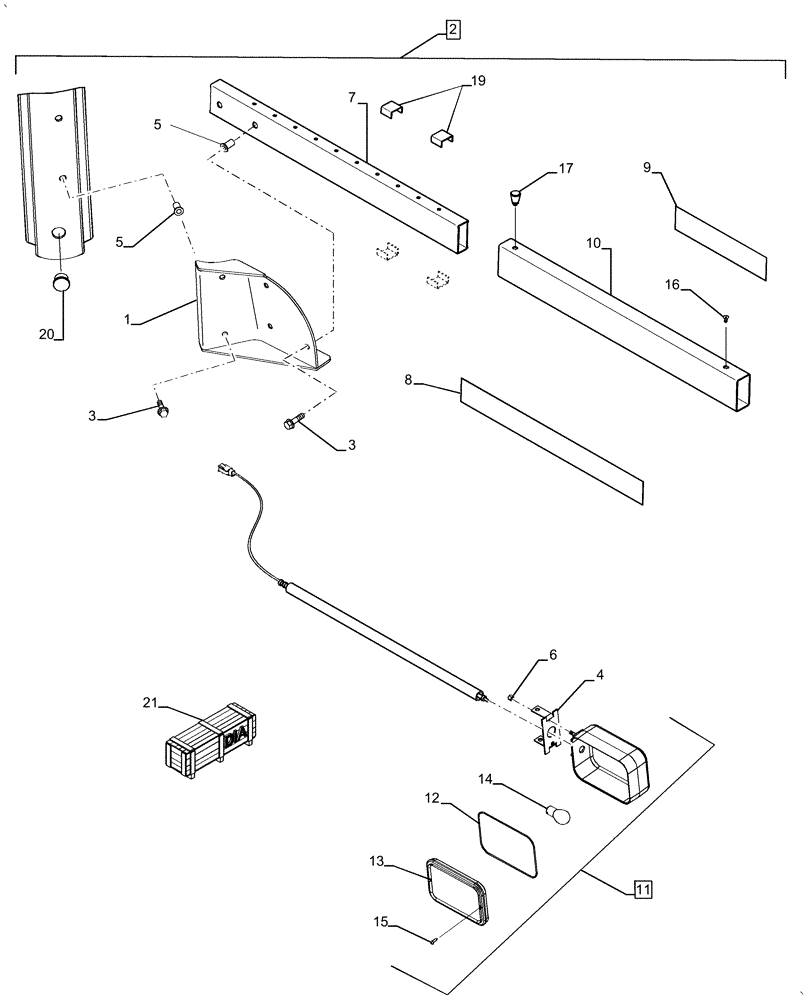 2
19
7
5
17
9
5
10
16
1
20
8
3
3
6
4
21
DIA
14
12
13
11
15