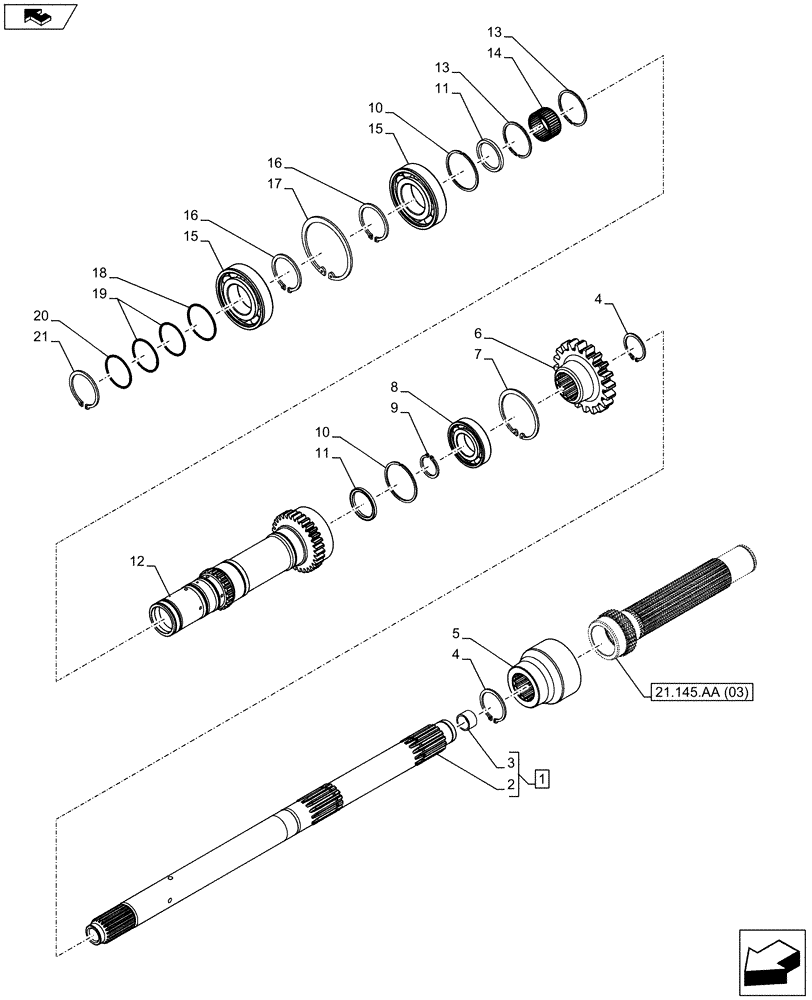 13
14
13
11
10
15
16
17
16
15
18
19
20
21
4
6
7
8
9
10
11
12
5
4
21.145.AA (03)
3
2
1