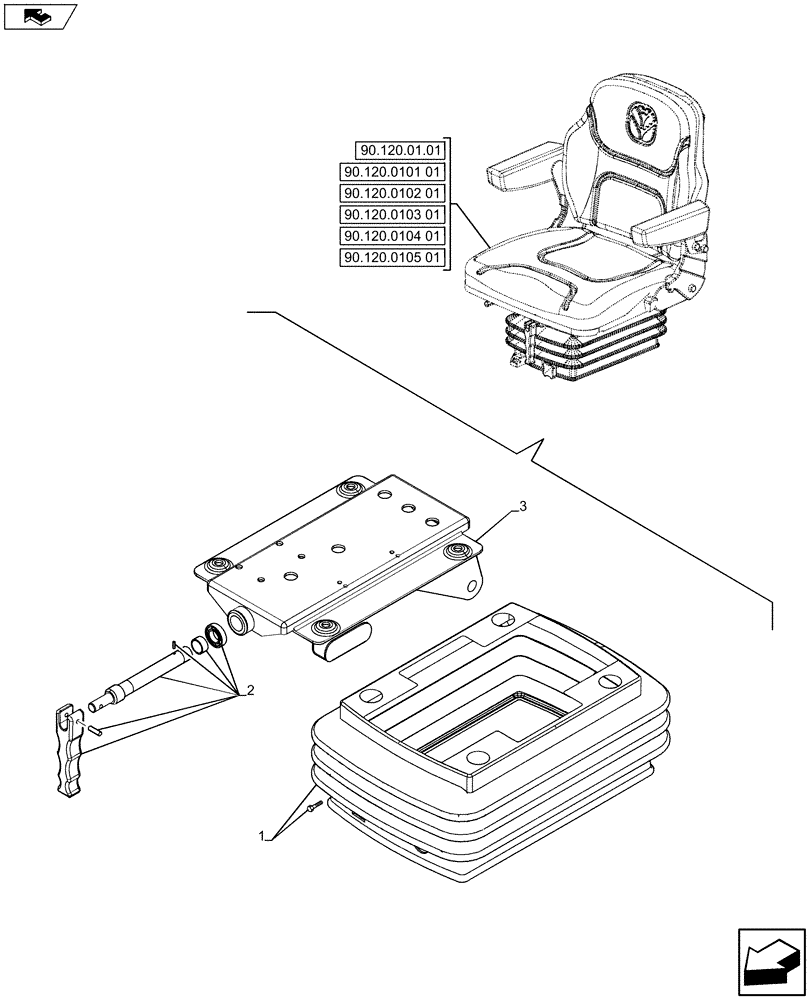 90.120.01.01
90.120.0101 01
90.120.0102 01
90.120.0103 01
90.120.0104 01
90.120.0105 01

3

2

1