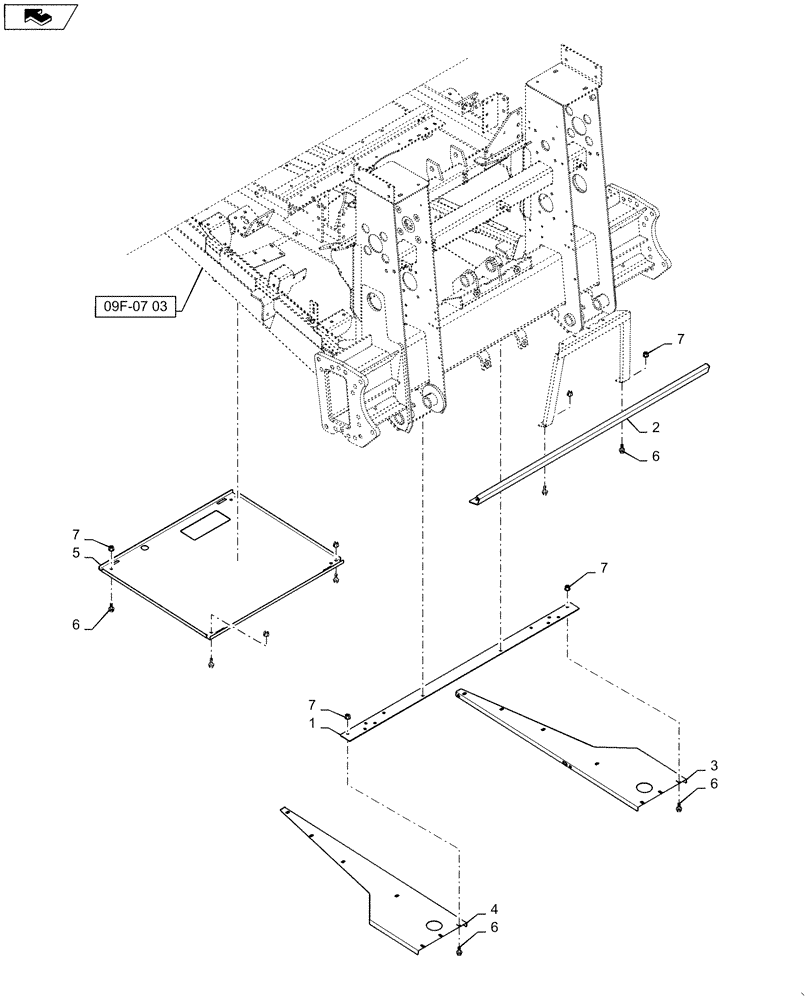 09F-07 03

7
2
6
7
5
6
7
7
1
3
6
4
6