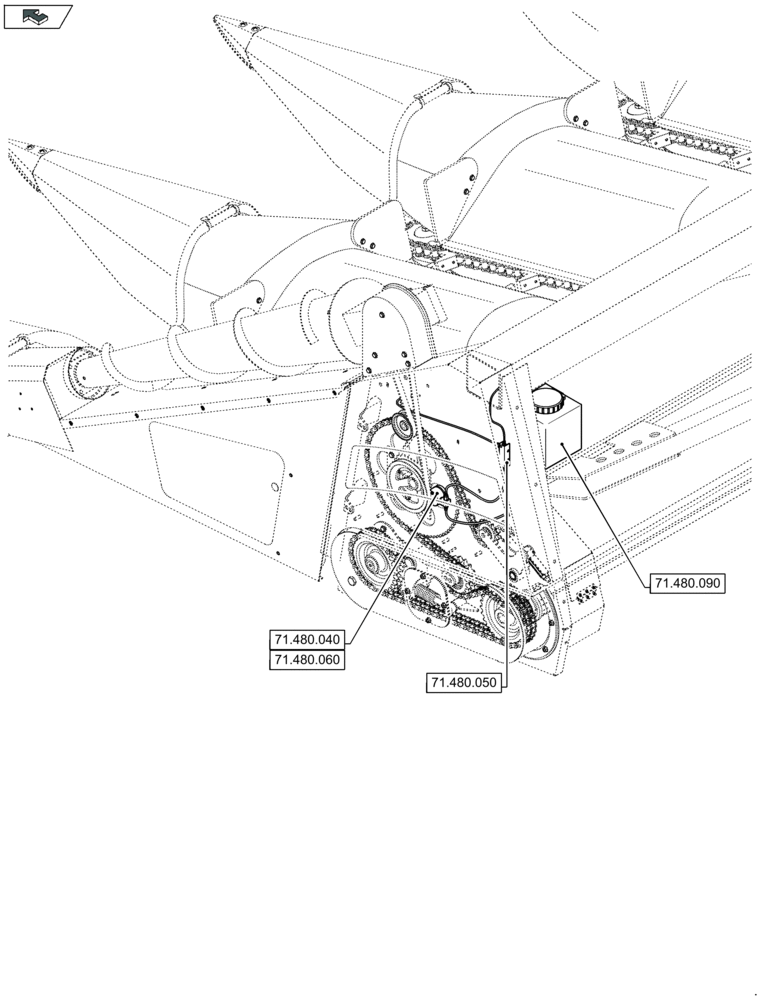 71.480.090

71.480.040
71.480.060

71.480.050