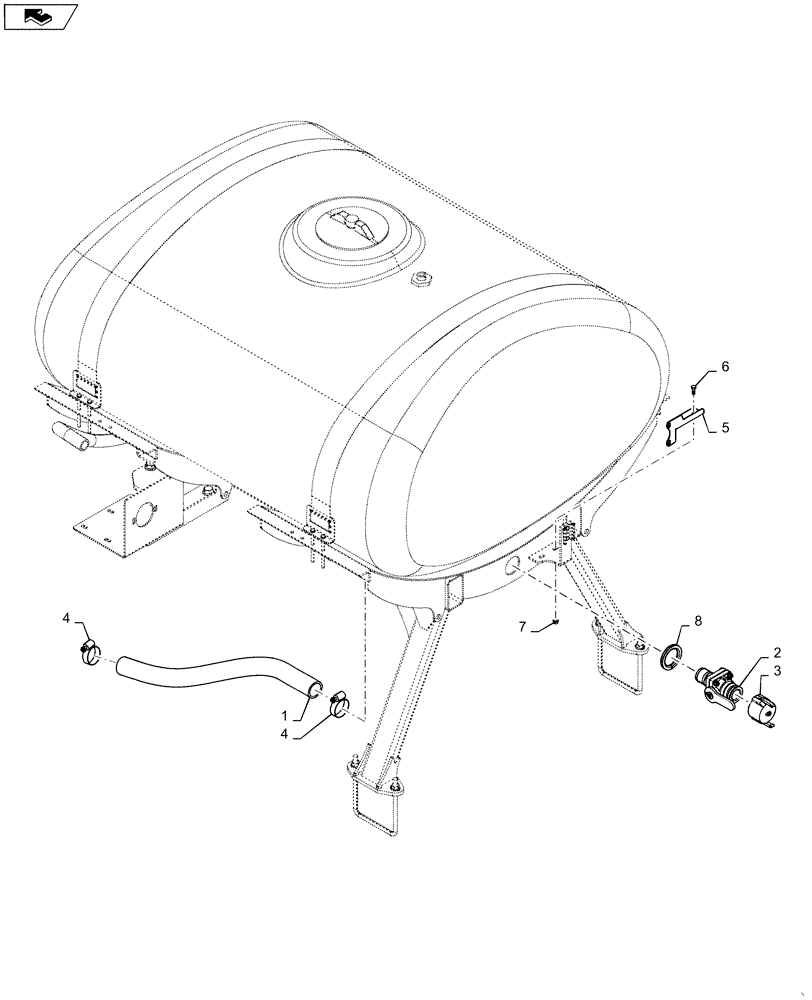 6
5
7
8
2
3
4
1
4