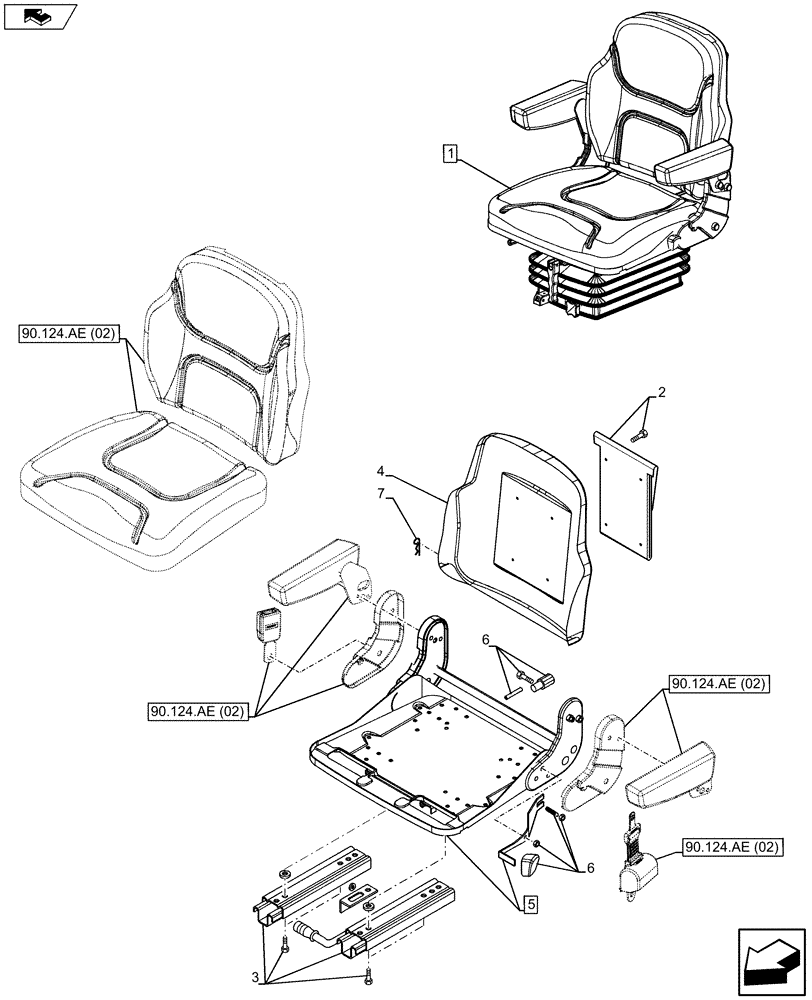 1

90.124.AE (02)

2

4

7

6

90.124.AE (02)

90.124.AE (02)

6

90.124.AE (02)

5

3