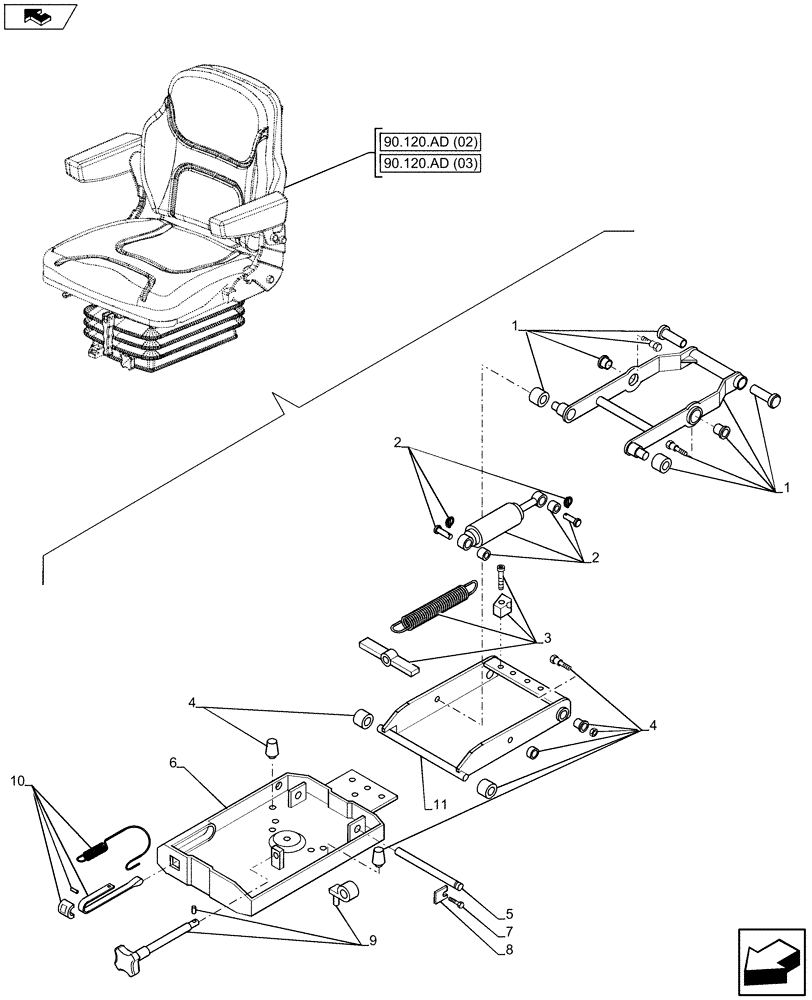 90.120.AD (02)
90.120.AD (03)

1
1
2
2
3
4
4
6
10
11
5
7
8
9