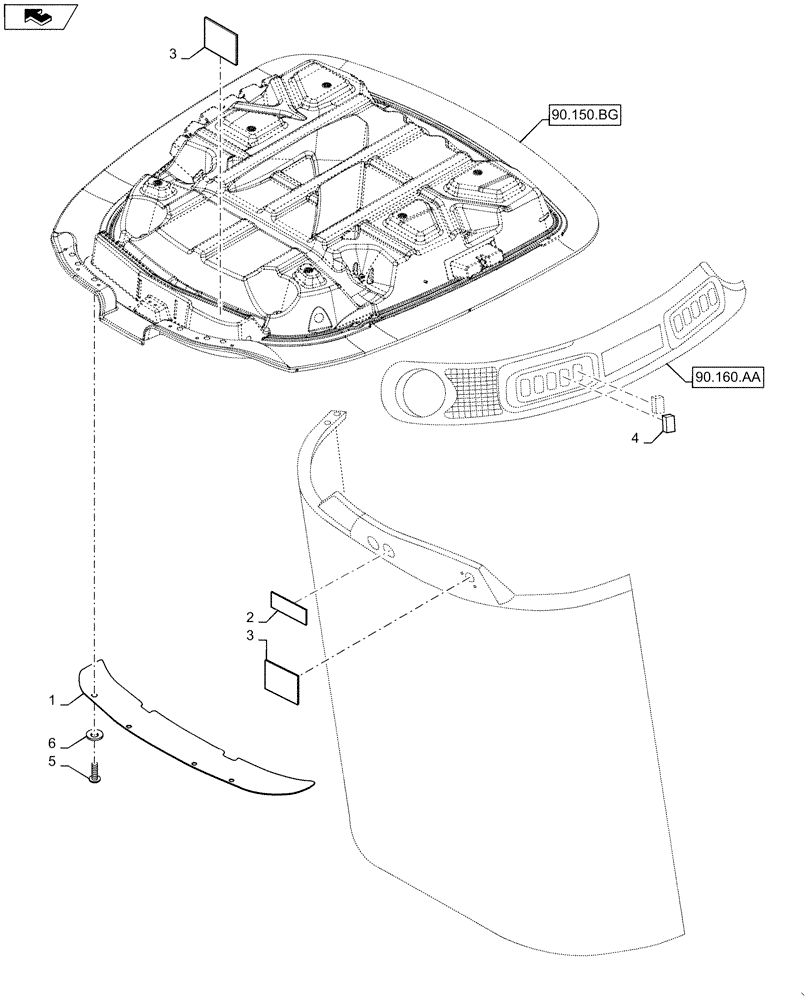 3

90.150.BG

90.160.AA

4

2

3

1

6

5