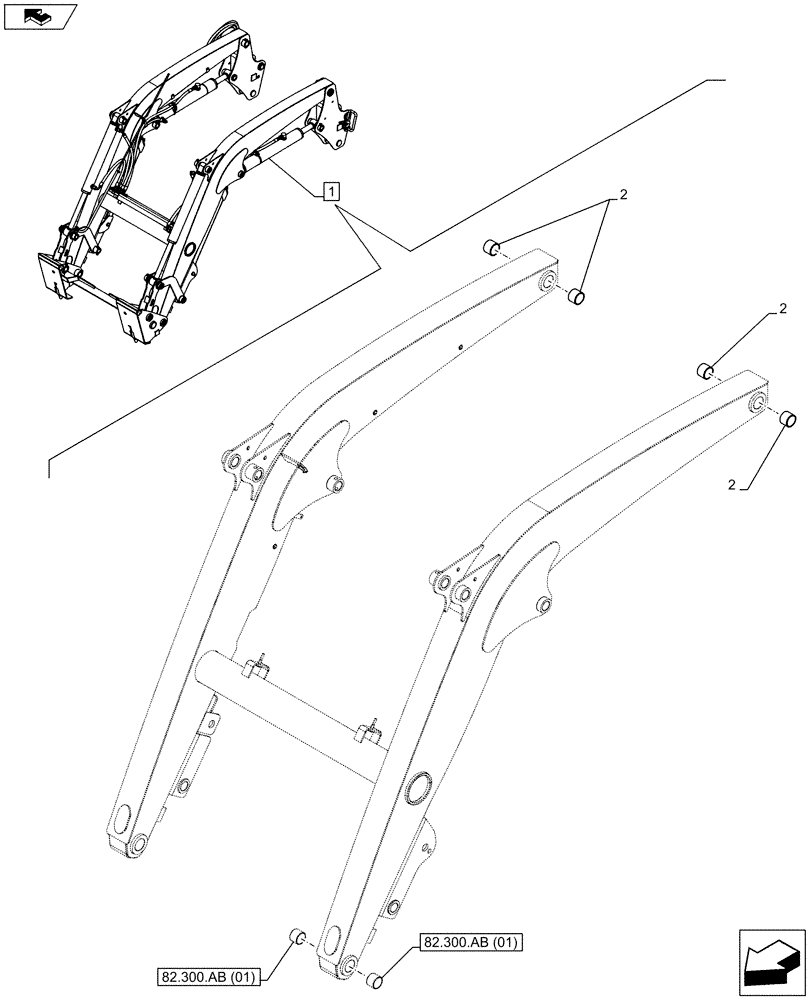 1
2
2
2
82.300.AB (01)
82.300.AB (01)