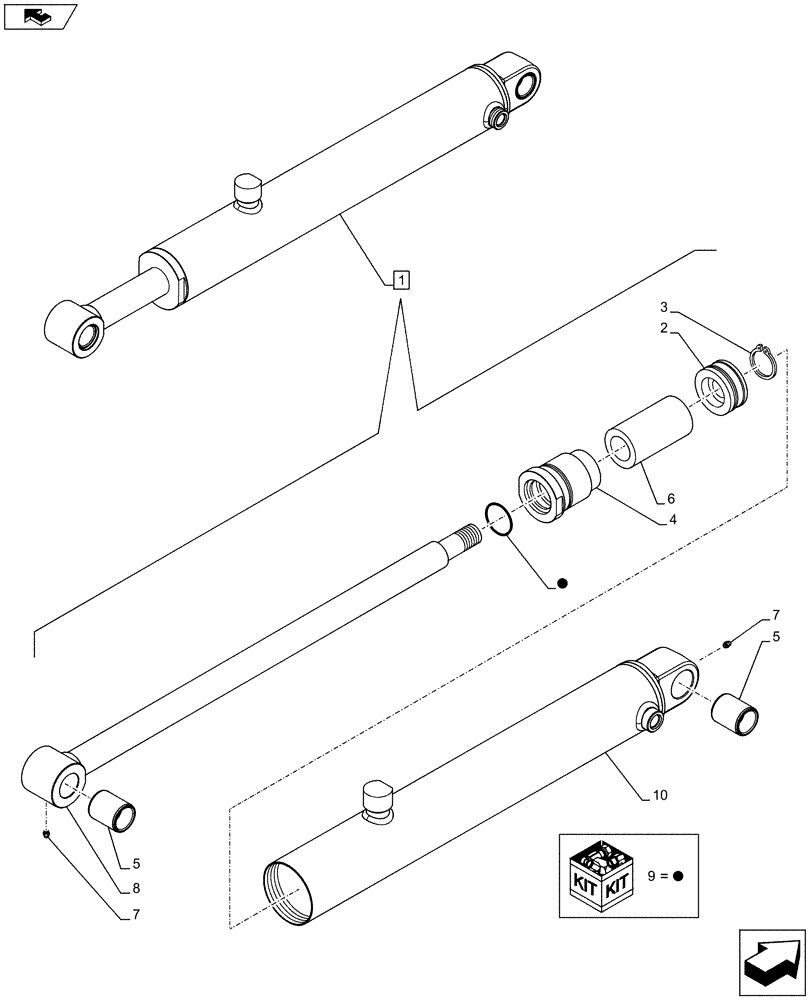 1
3
2
6
4
7
5
10
5
8
7
KIT KIT
9 = ●