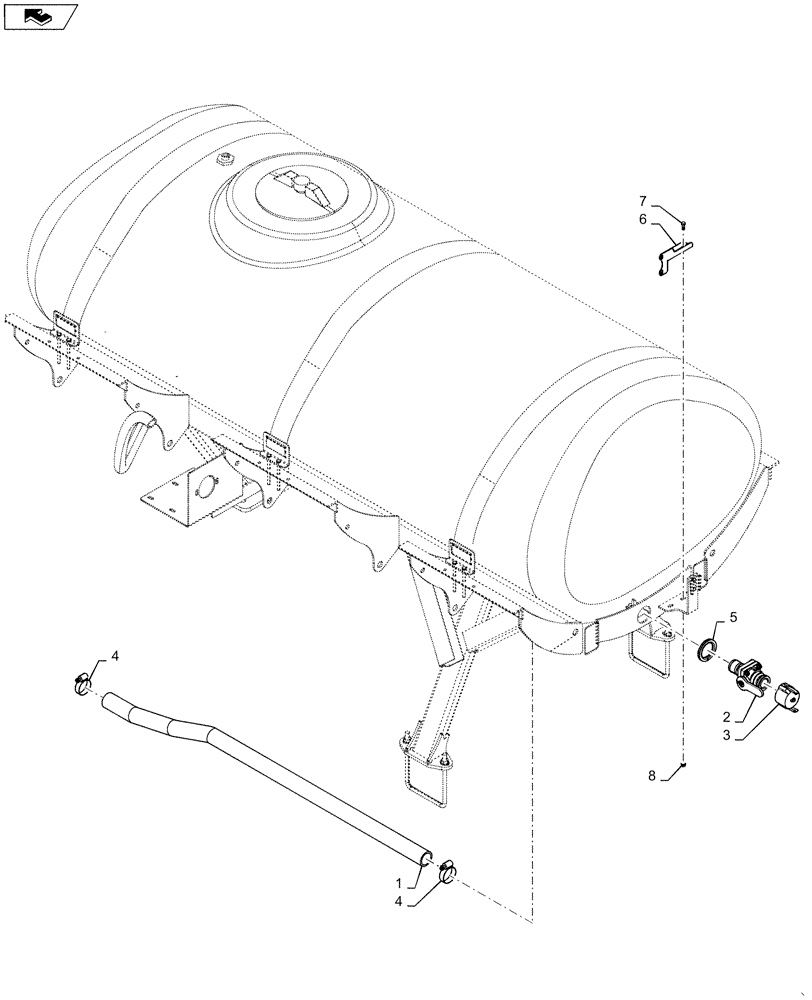 7
6
5
4
2
3
8
1
4