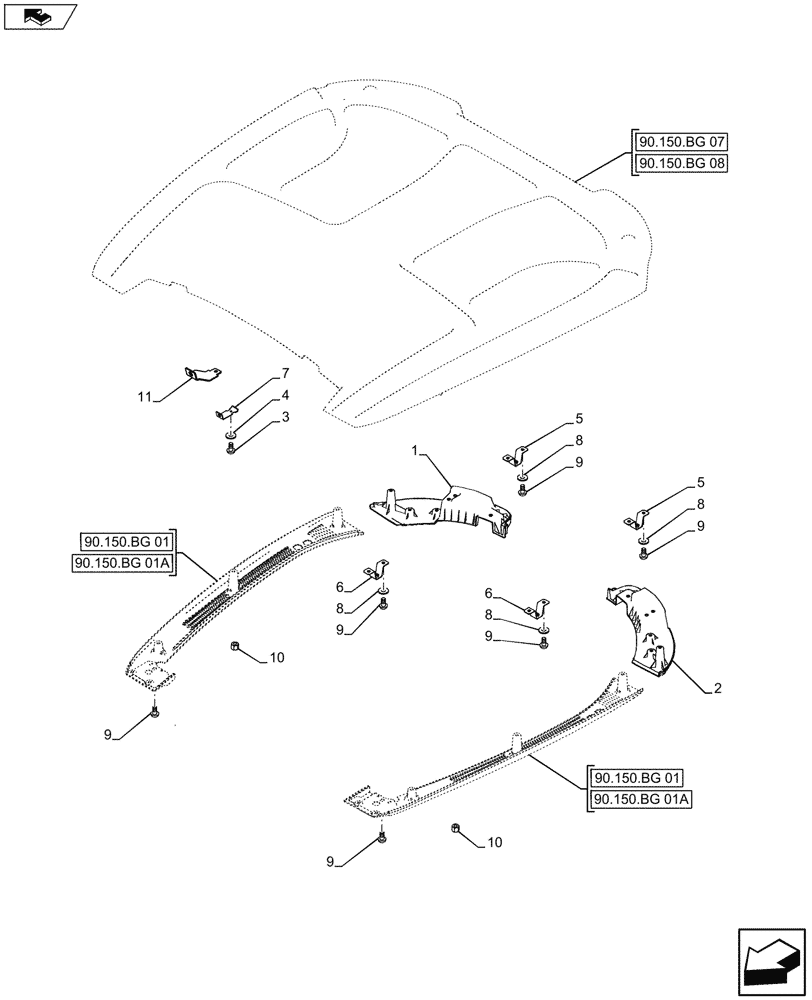 90.150.BG 07
90.150.BG 08

11
7
4
3
1
5
8
9
5
8
9
90.150.BG 01
90.150.BG 01A
6
8
9
6
8
9
10
2
9
90.150.BG 01
90.150.BG 01A
9
10