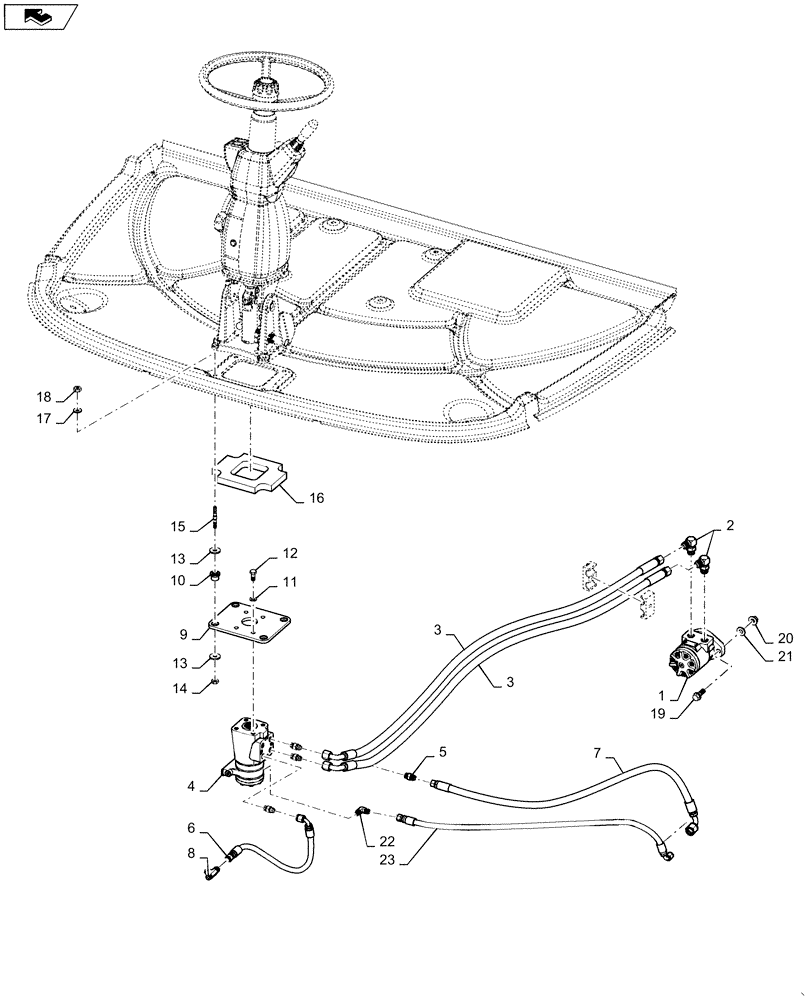 18
17
16
15
13
10
12
11
9
13
14
2
3
3
20
21
1
19
4
5
7
6
8
22
23