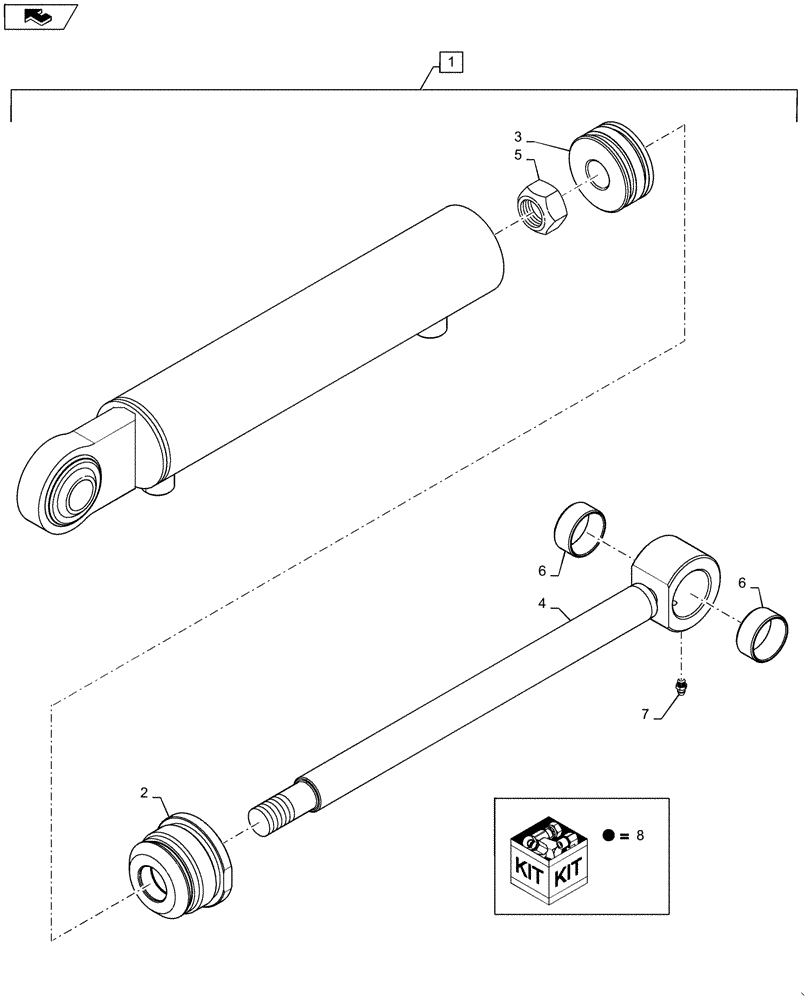 1
3
5
6
4
6
7
2
KIT KIT
● = 8