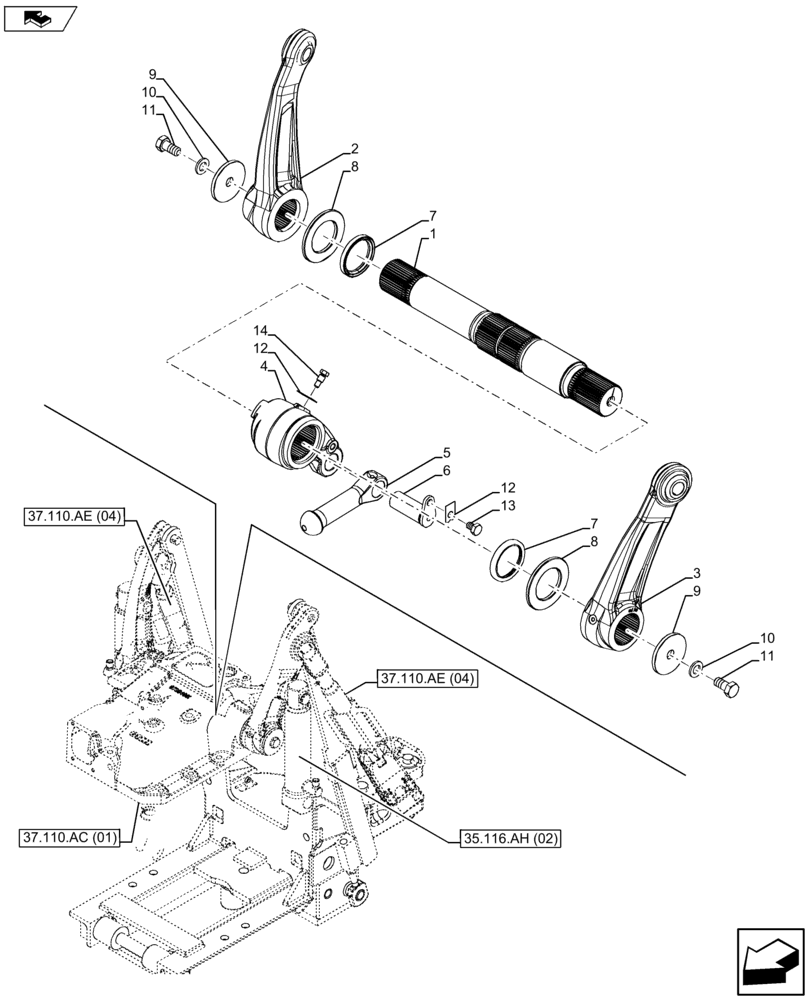 9
10
11
2
8
7
1
14
12
4
5
6
12
13
7
8
3
9
10
11
37.110.AE (04)
37.110.AE (04)
37.110.AC (01)
35.116.AH (02)