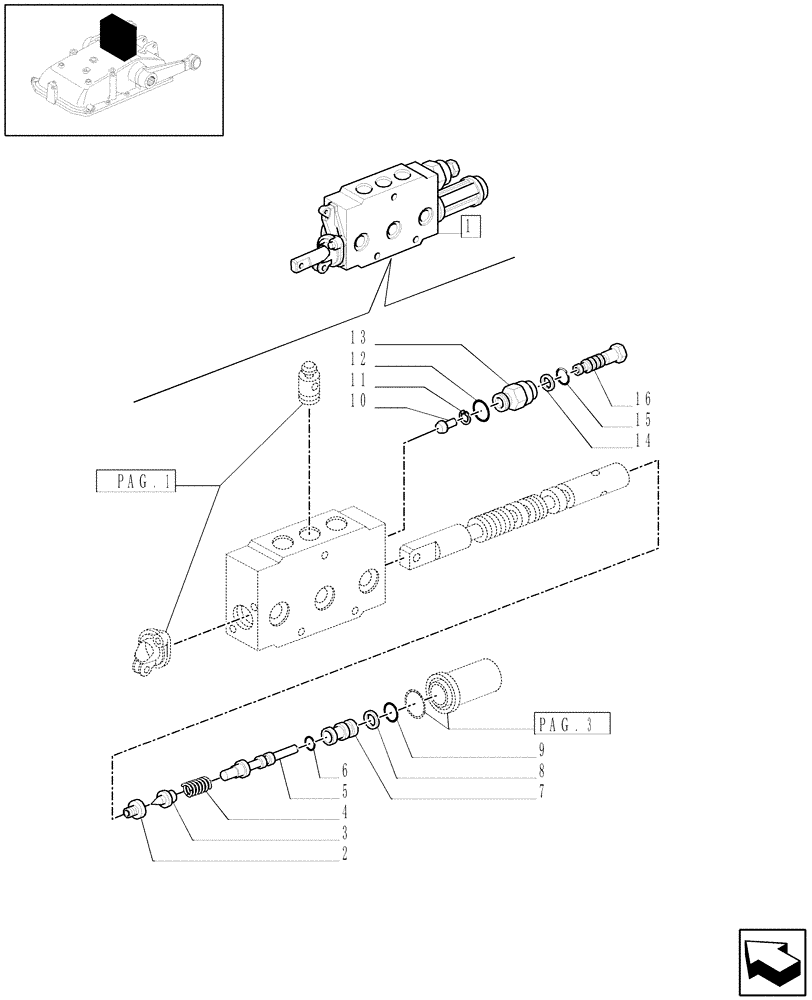 1

13
12
11
10

16
15
14

PAG. 1

PAG. 3

9
8
7
6
5
4
3
2