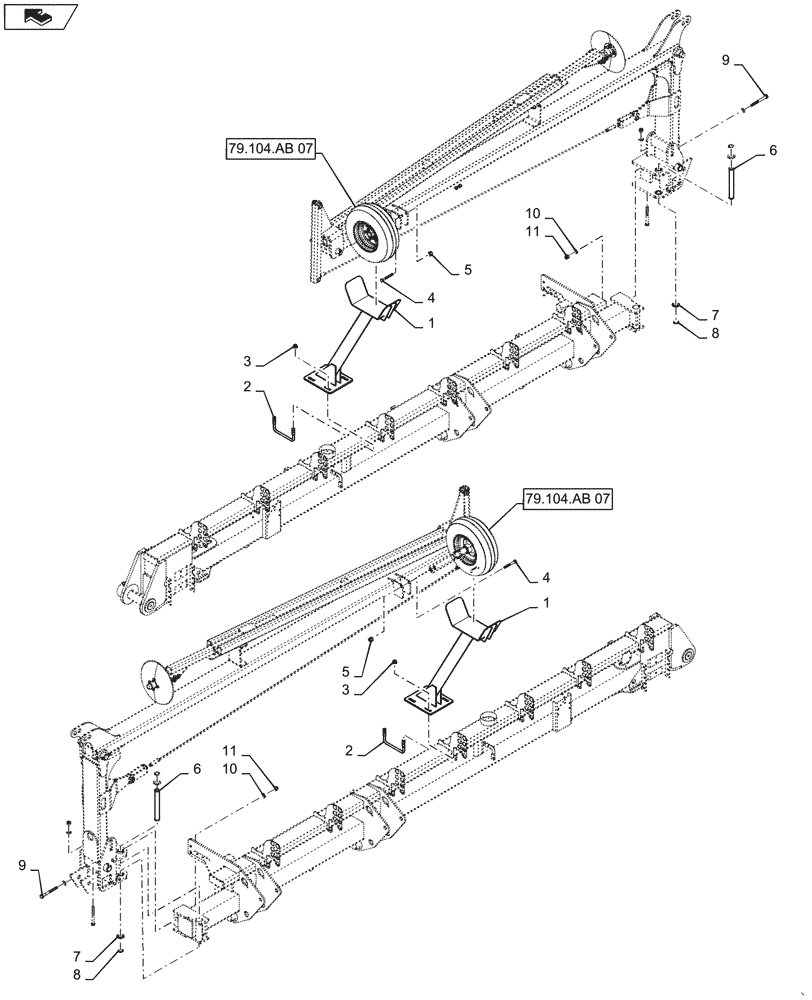 79.104.AB 07
9
6
10
11
5
4
1
7
8
3
2
79.104.AB 07
4
1
5
3
2
11
10
6
9
7
8