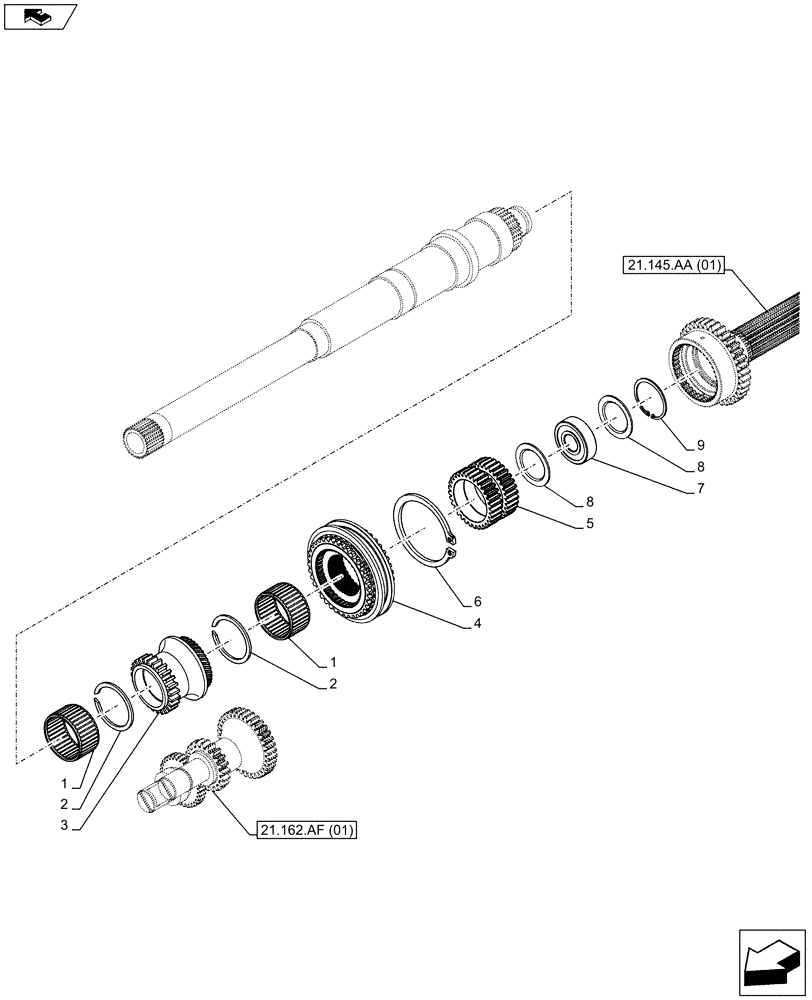 21.145.AA (01)
9
8
7
8
5
6
4
1
2
1
2
3
21.162.AF (01)