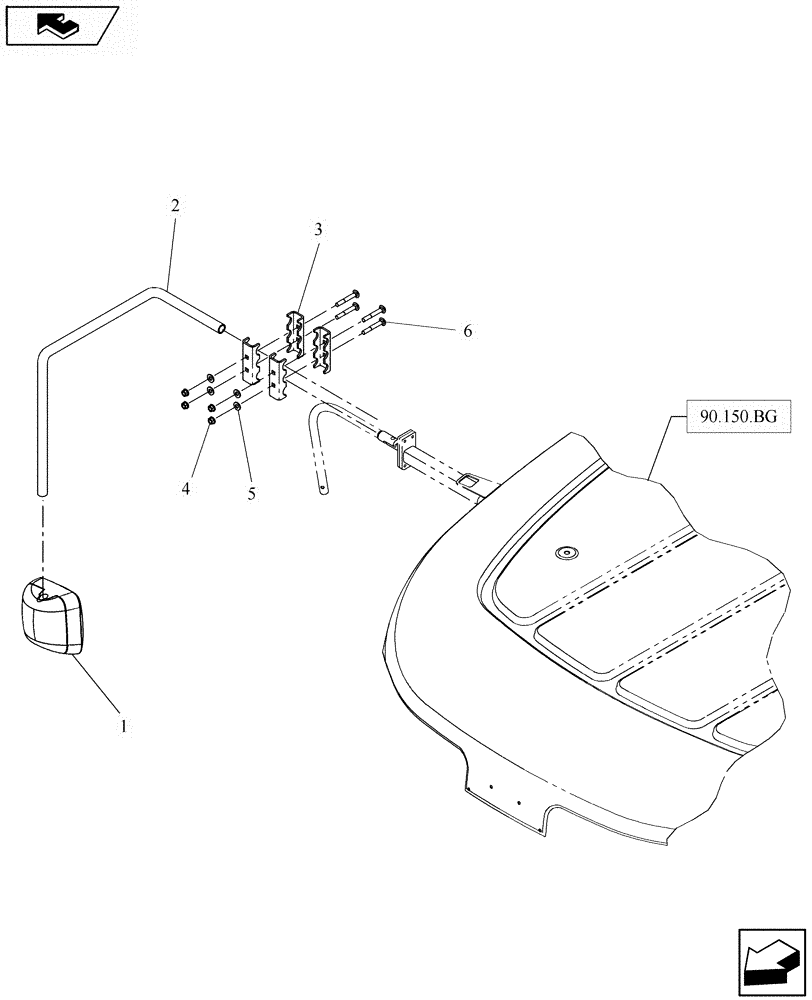 2
3
6
90.150.BG
4
5
1