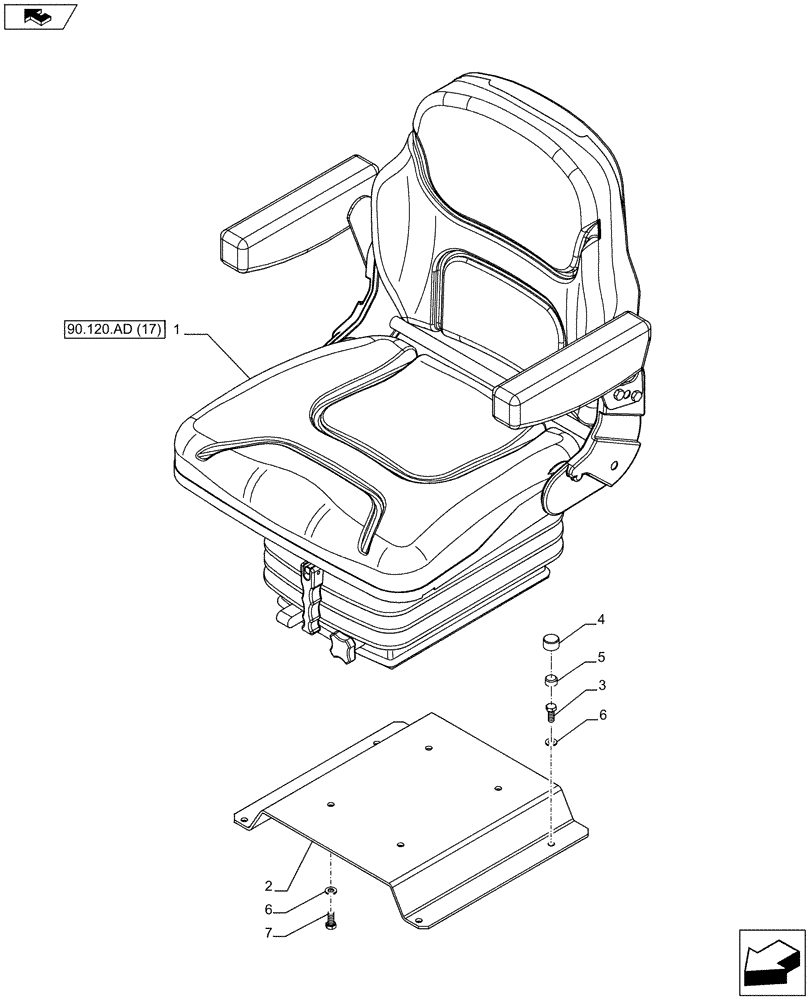 90.120.AD (17)
1
4
5
3
6
2
6
7