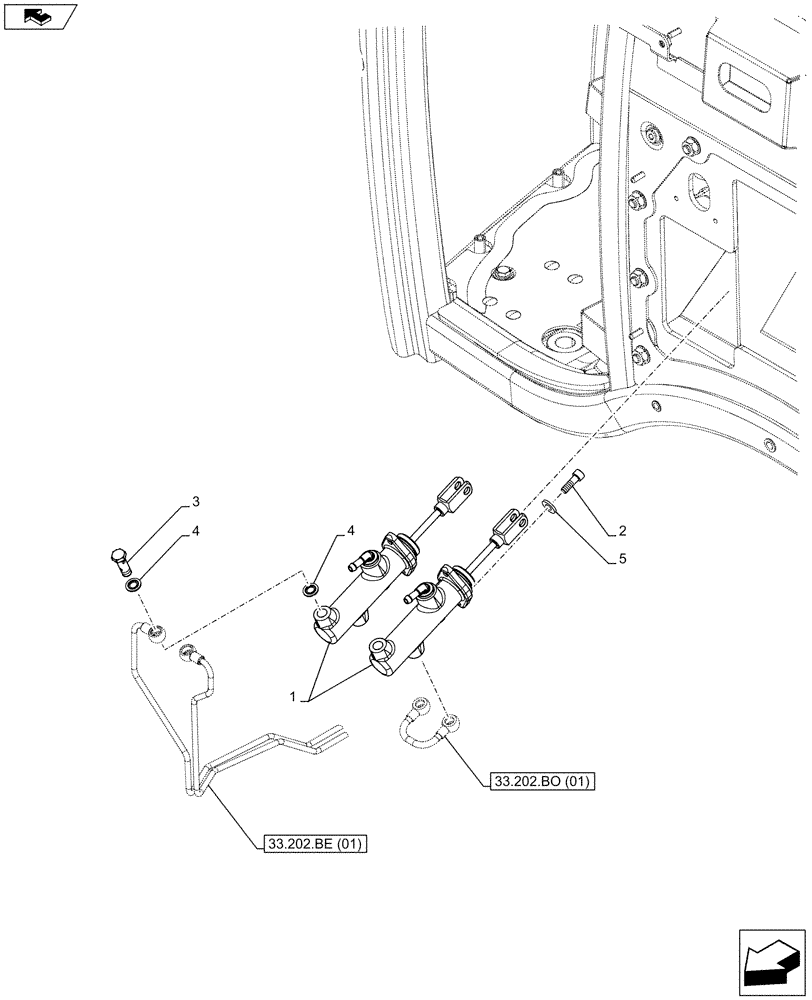 3
4
4
2
5
1
33.202.BO (01)
33.202.BE (01)