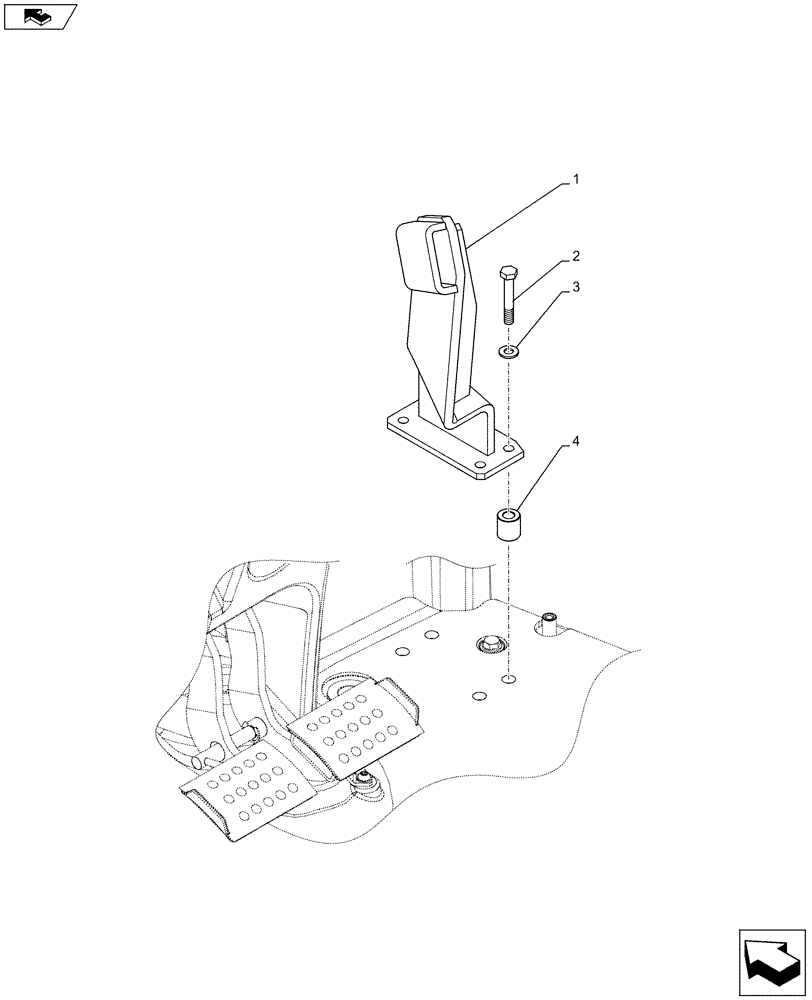 1
2
3
4