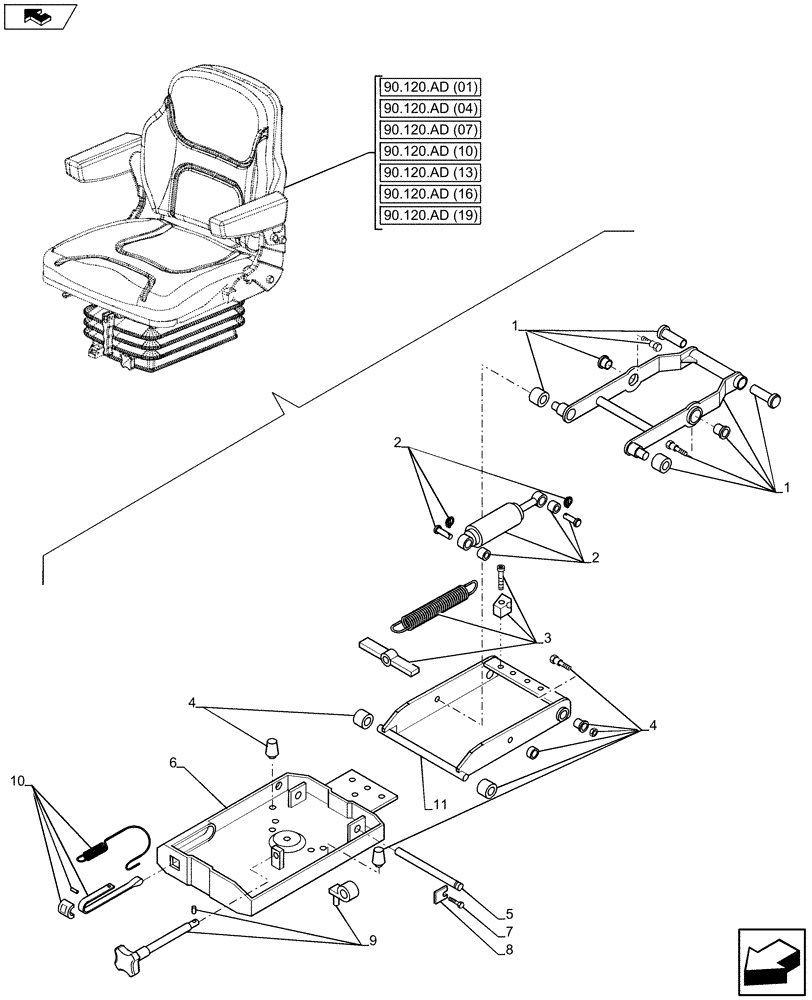 90.120.AD (01)
90.120.AD (04)
90.120.AD (07)
90.120.AD (10)
90.120.AD (13)
90.120.AD (16)
90.120.AD (19)

1
1
2
2
3
4
4
6
10
11
5
7
8
9